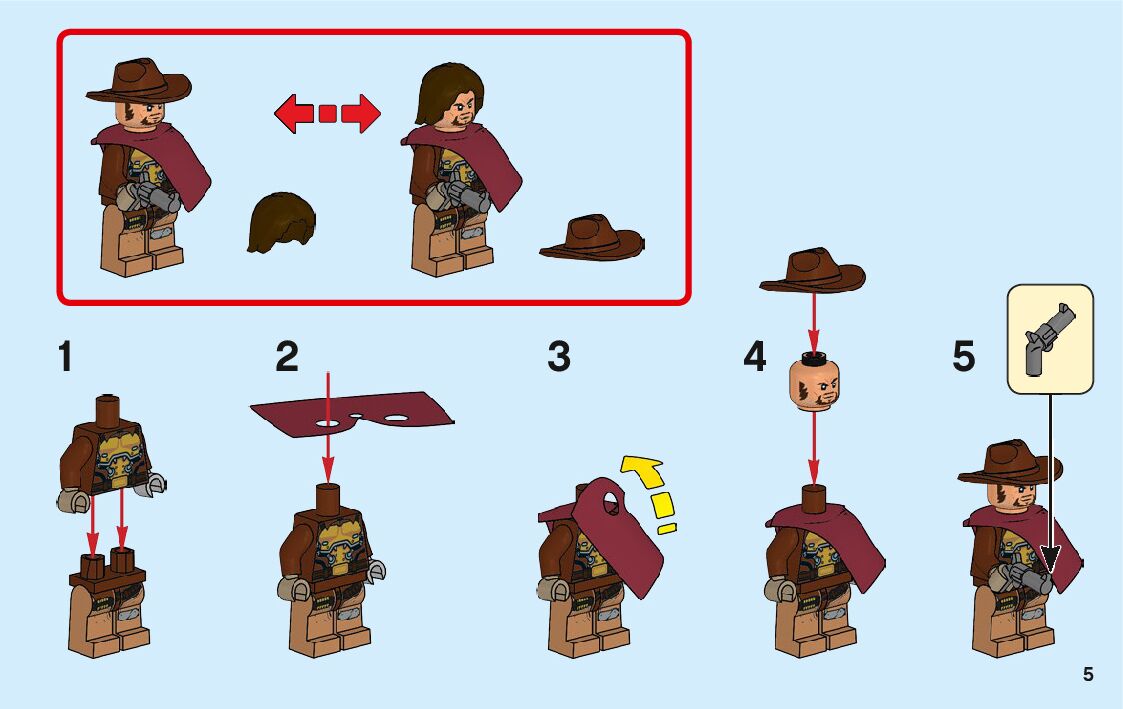 1

2

3

4

5

5