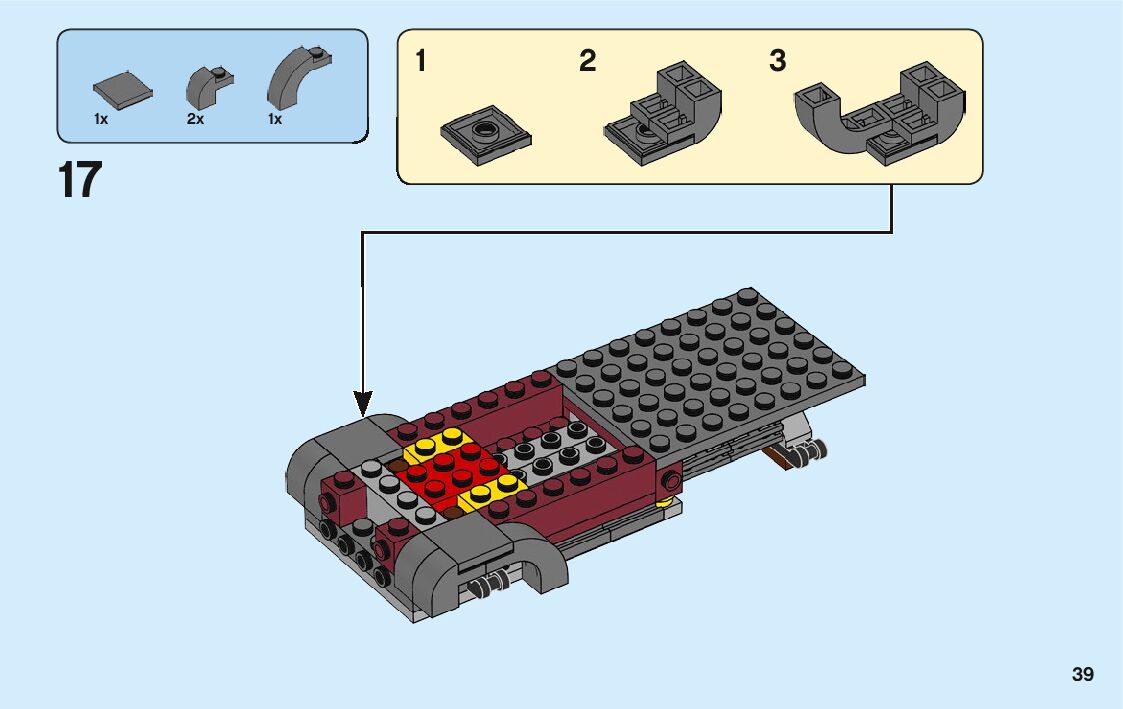 1x 2x 1x

17

1 2 3

39