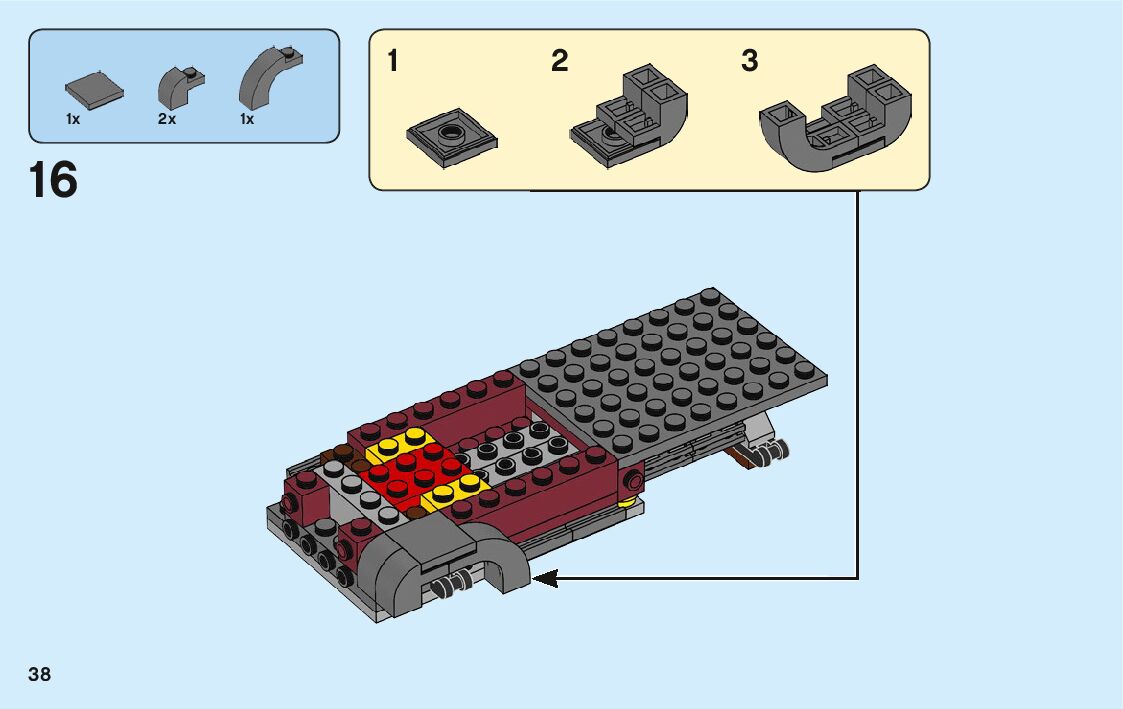 1x 2x 1x

16

1 2 3

38