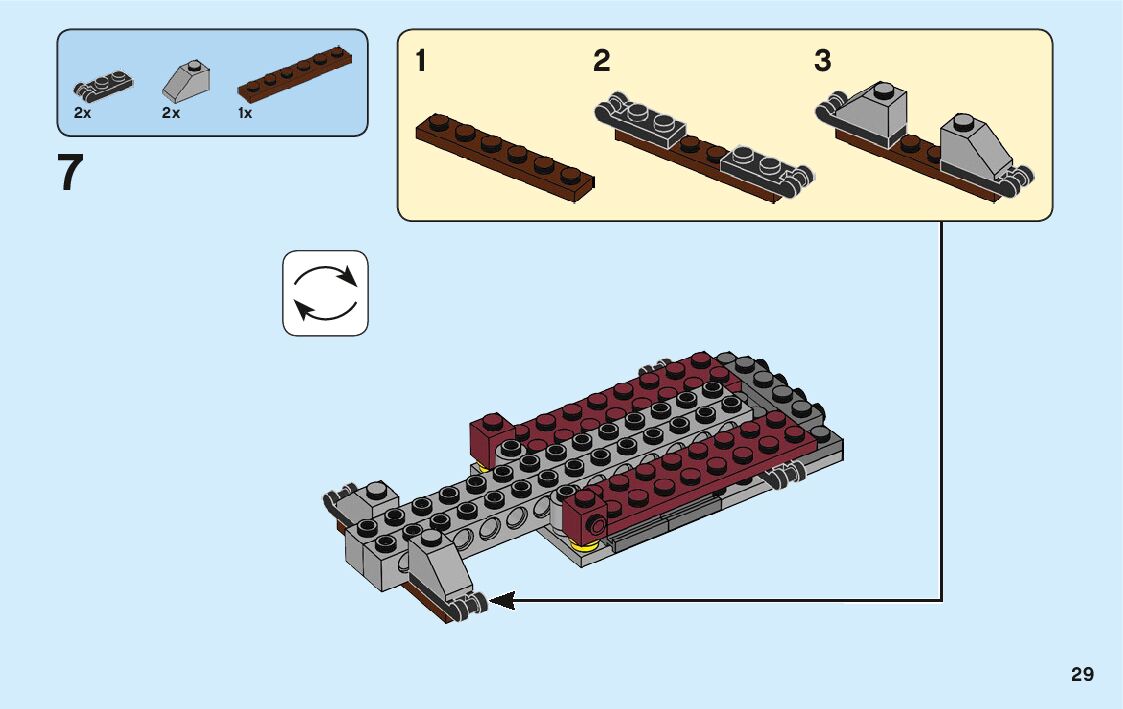 2x 2x 1x

7

1 2 3

29