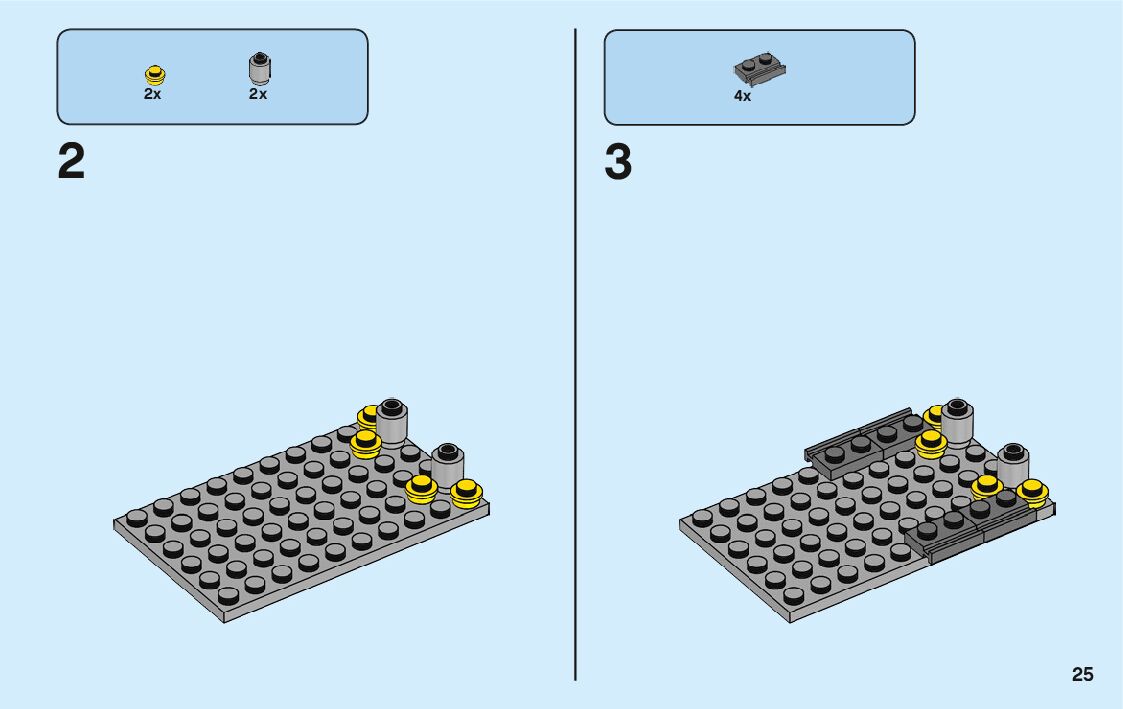 2x 2x

2

4x

3

25