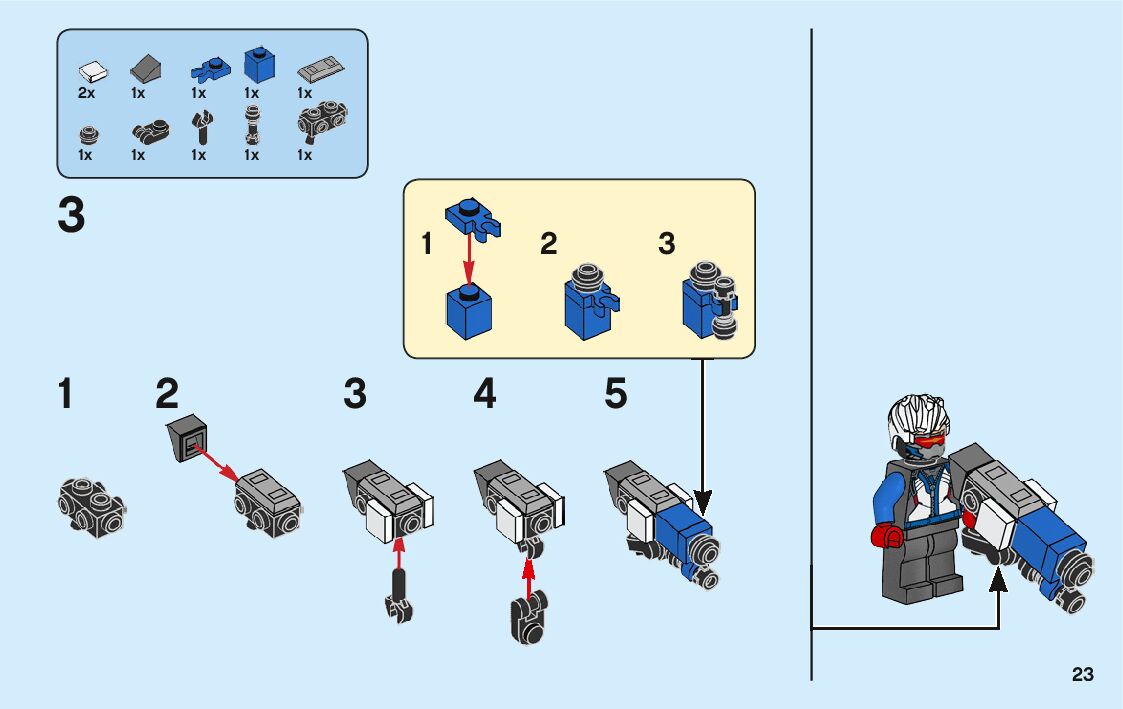 2x 1x 1x 1x 1x
1x 1x 1x 1x 1x

3

1 2 3

1 2 3 4 5

23