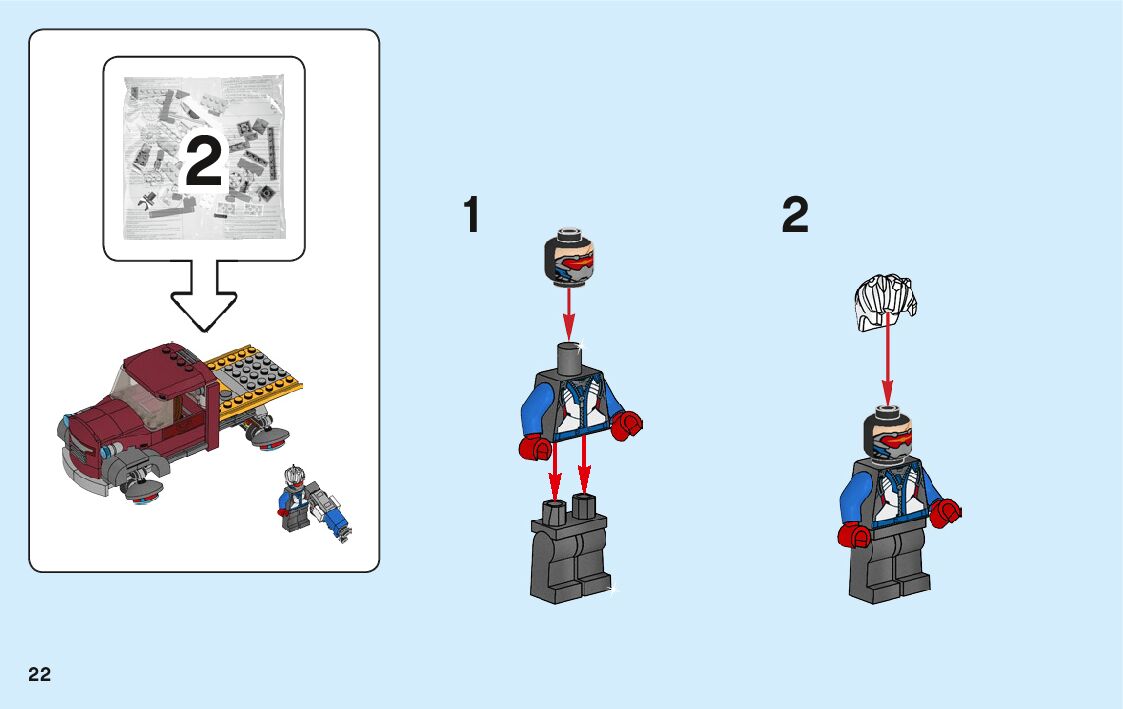 2

1

2

22