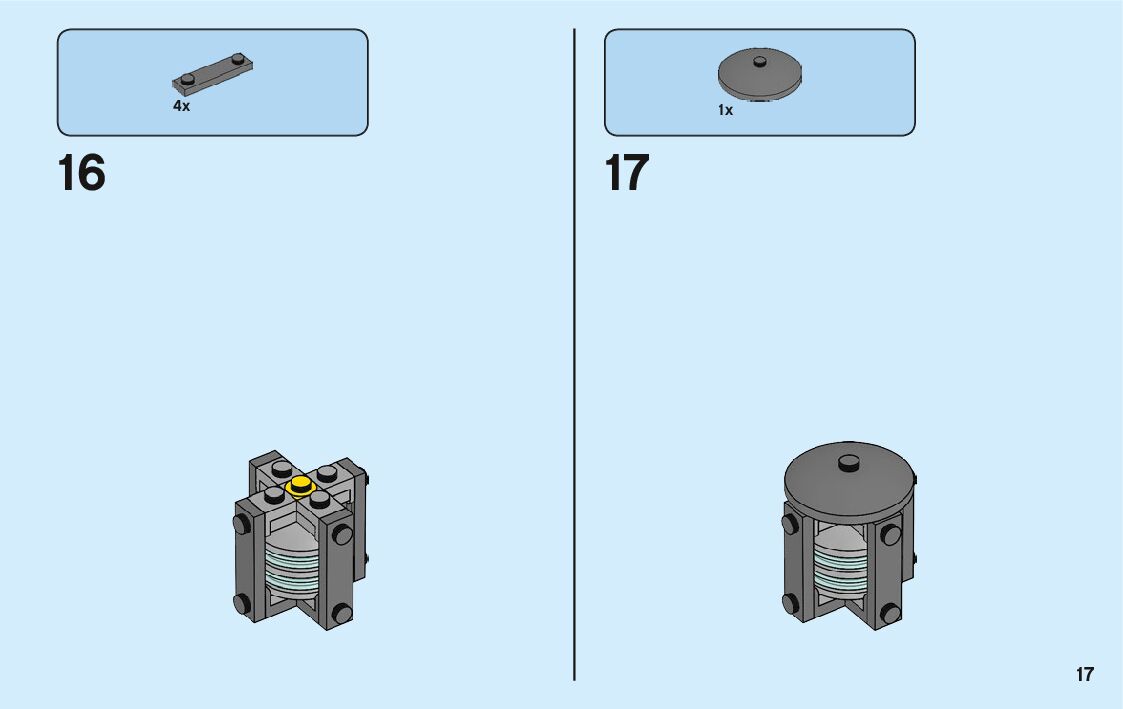 4x

16

1x

17

17