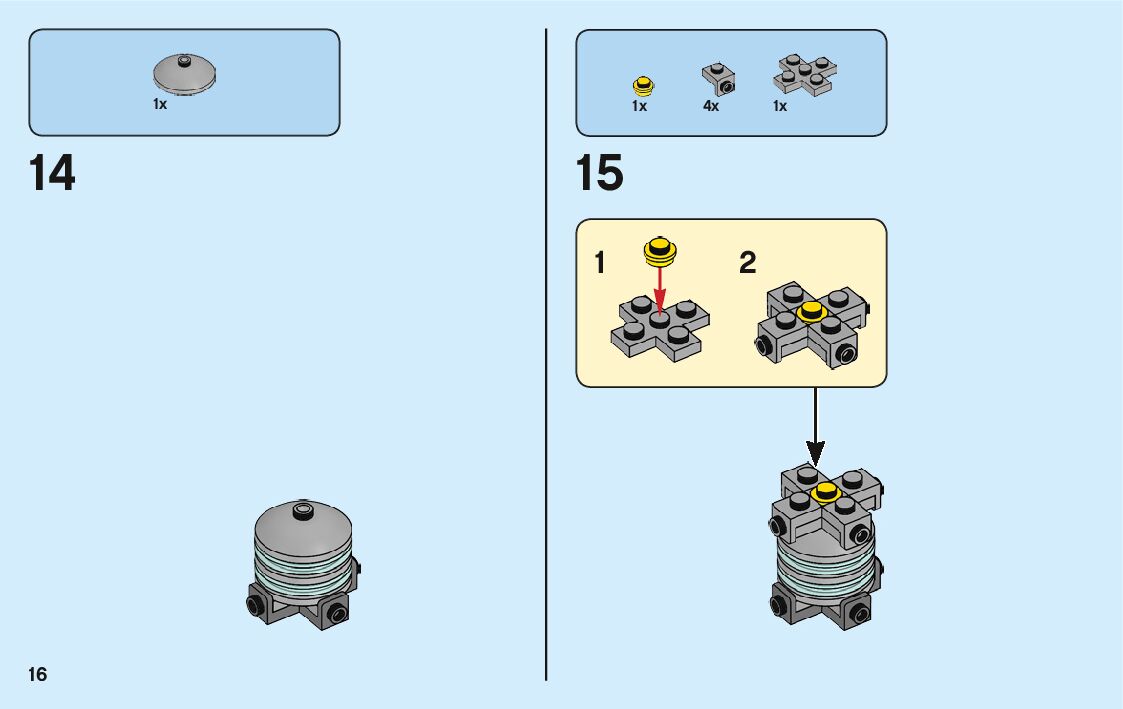 1x

14

16

1x 4x 1x

15

1

2