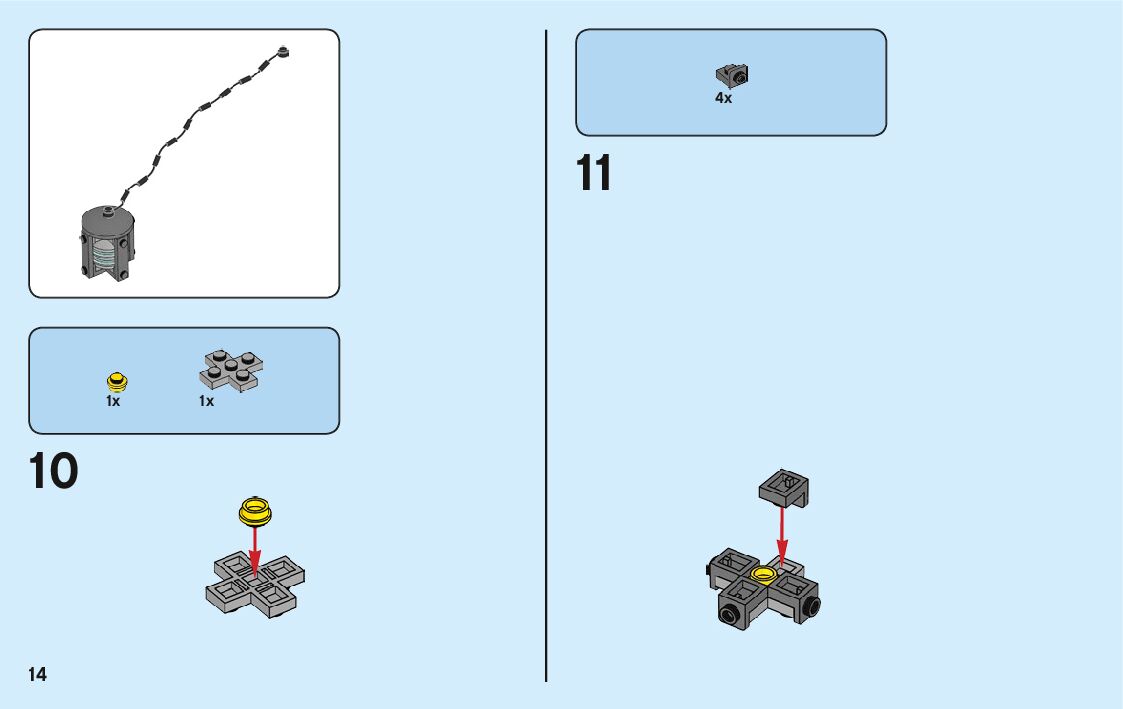 1x
1x

10

14

4x

11