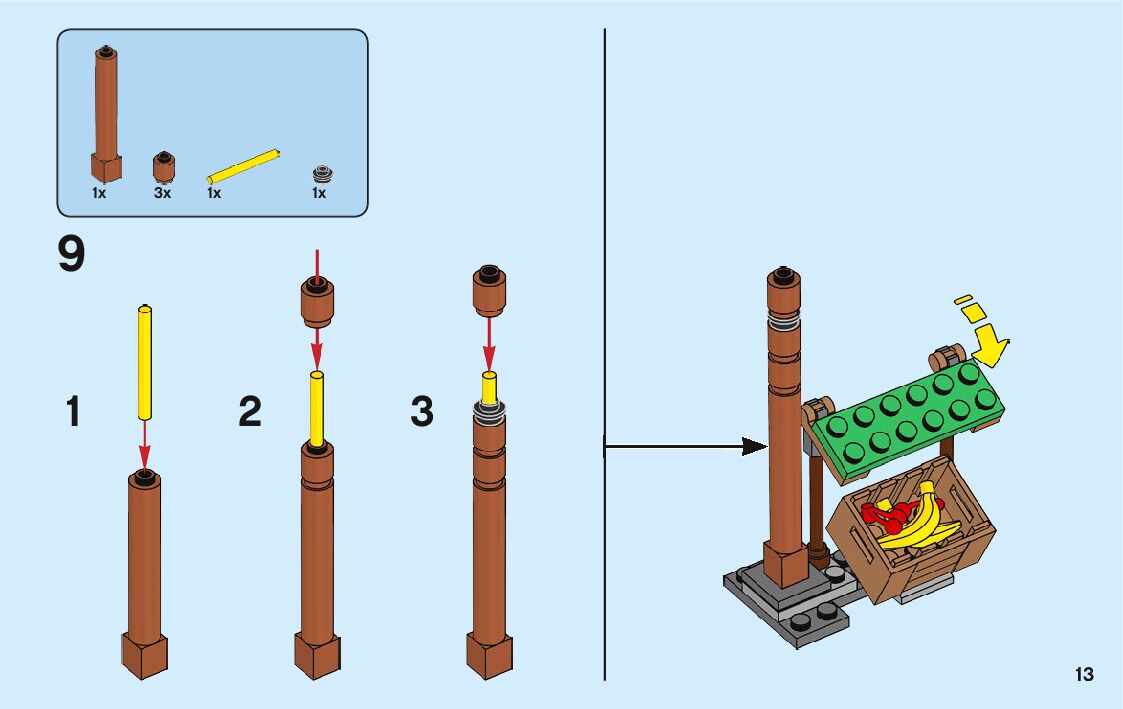 1x 3x 1x 1x

9

1

2

3

13