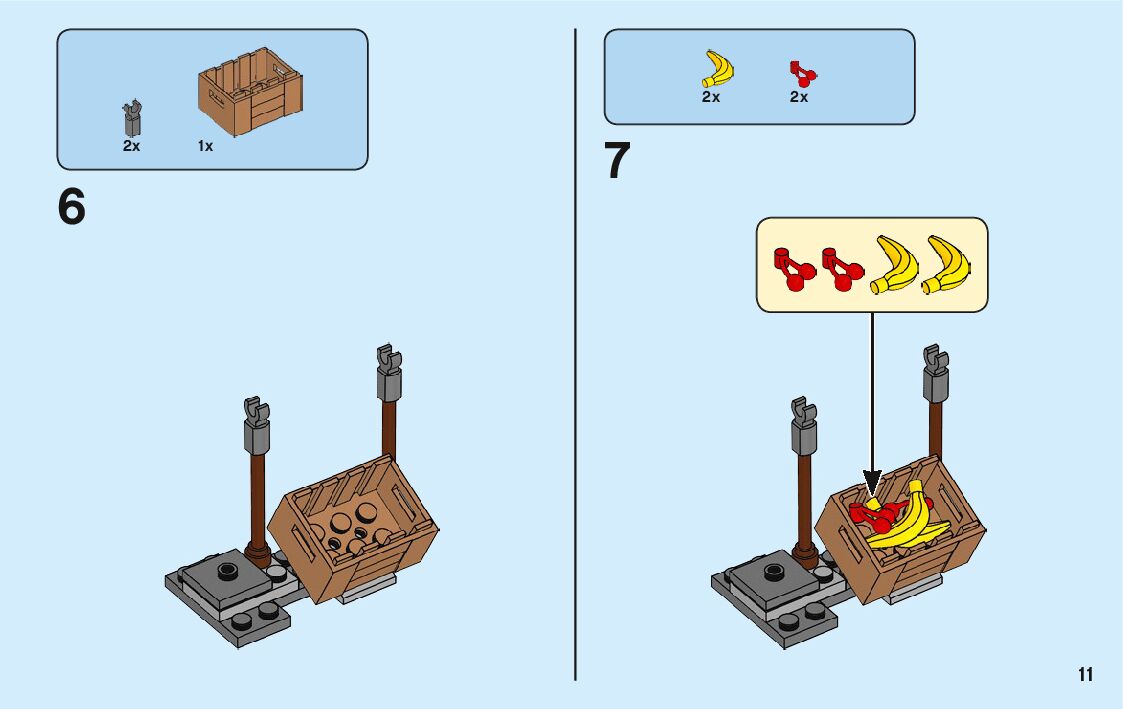 2x 1x

6

2x 2x

7

11