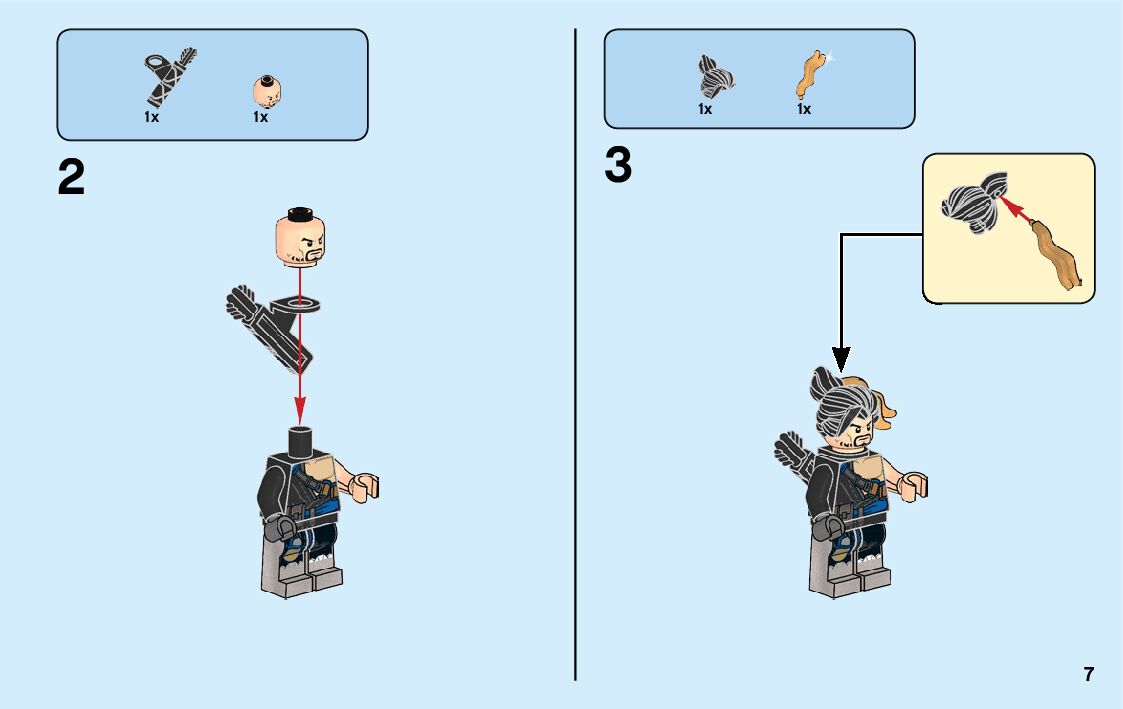 1x 1x

2

1x 1x

3

7