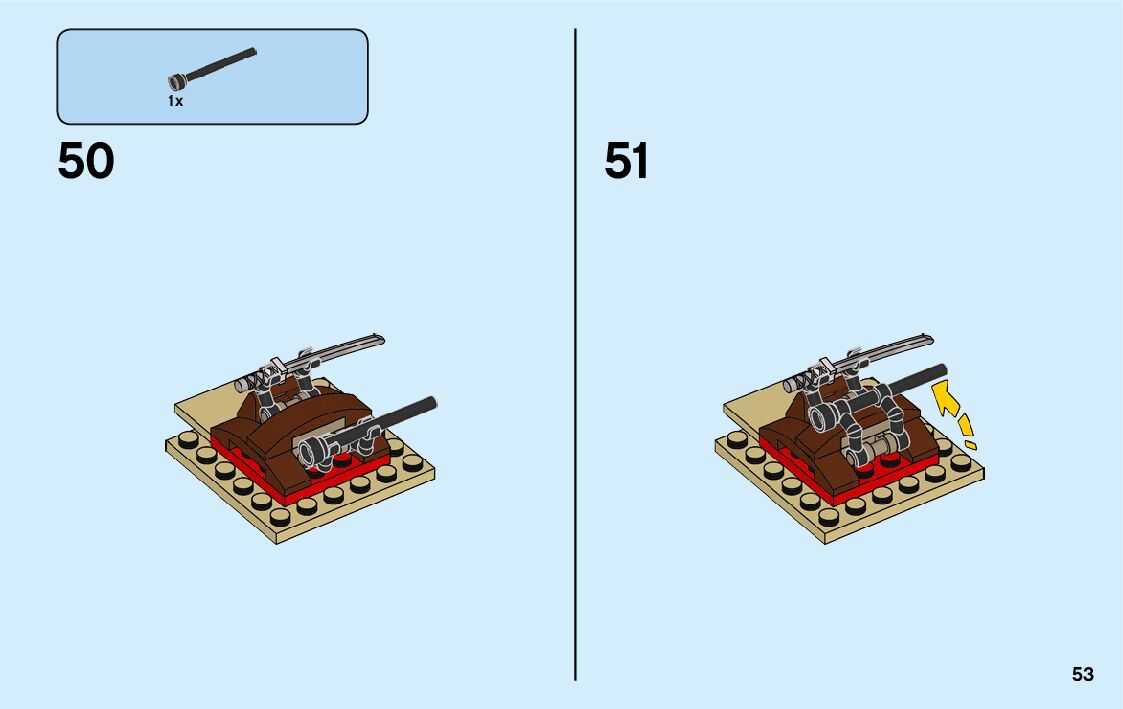 1x

50

51

53