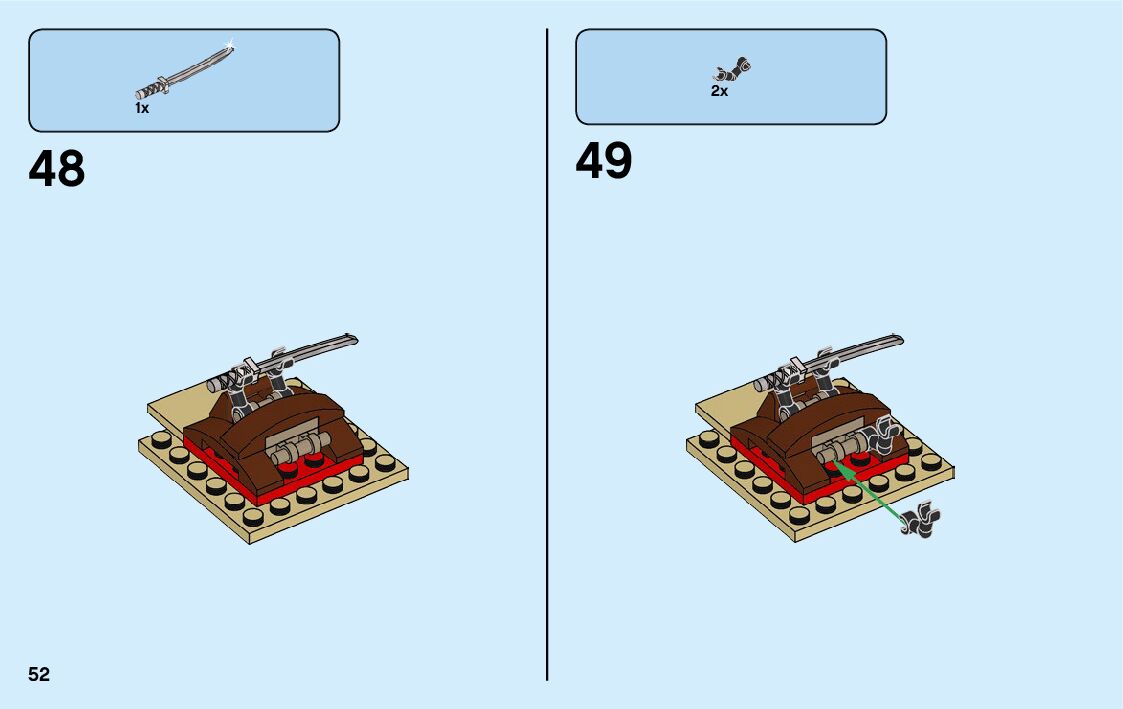 1x

48

2x

49

52