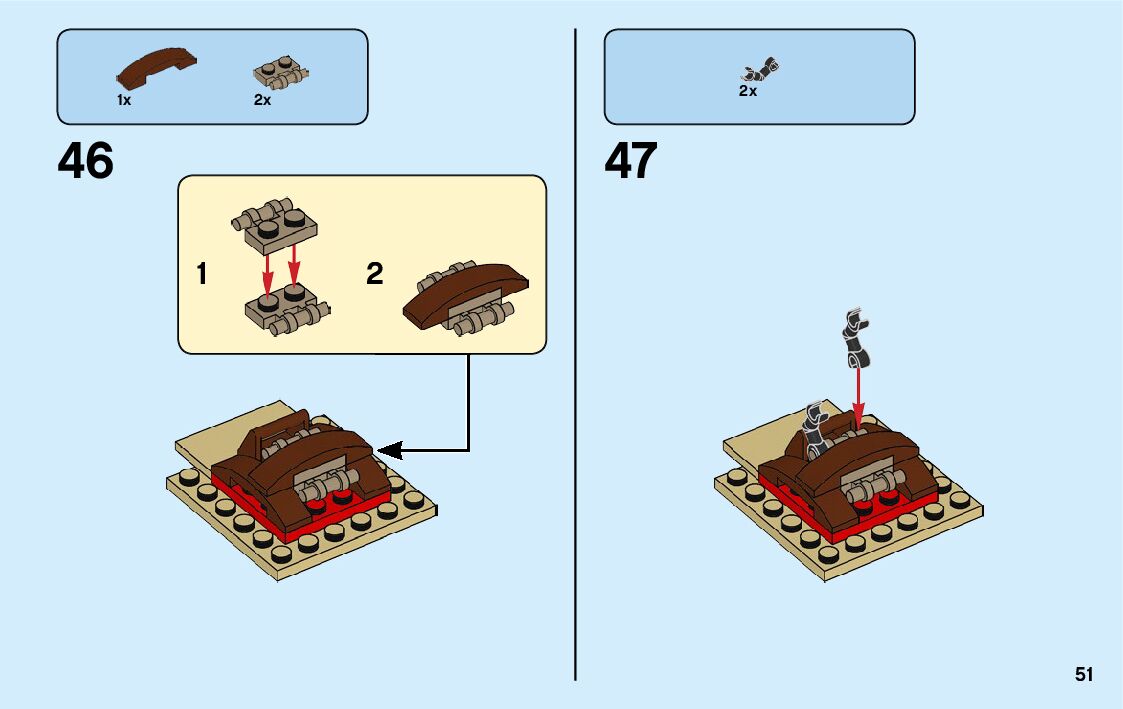 1x 2x

46

1

2

2x

47

51