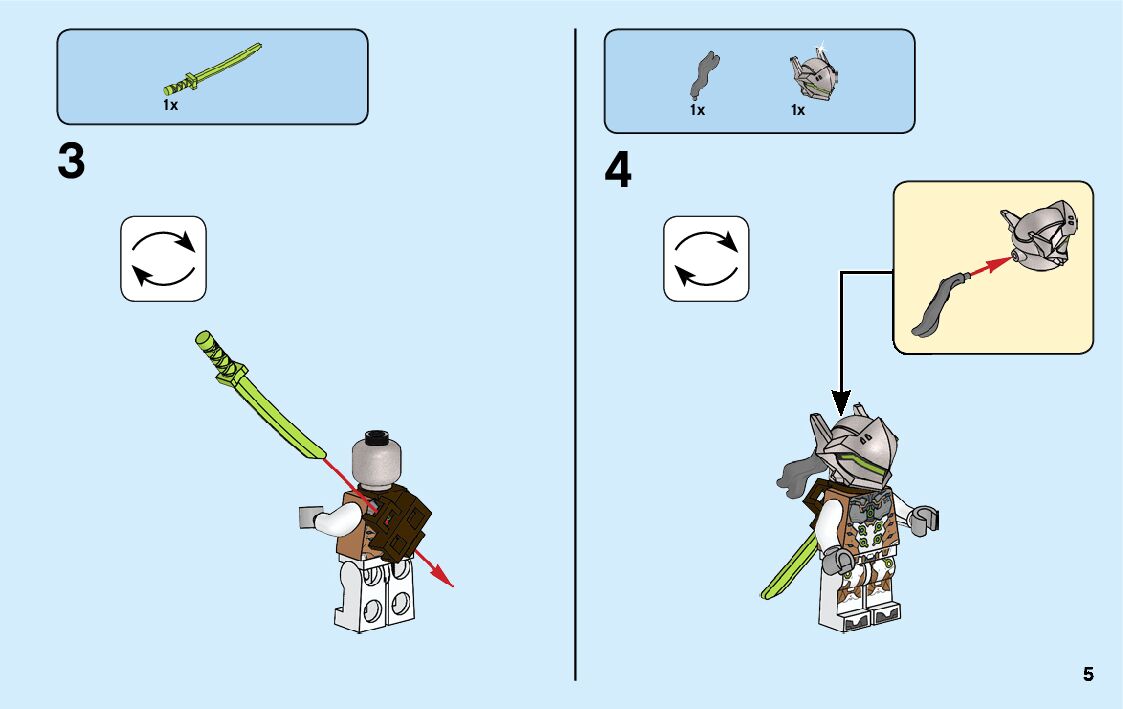 1x

3

1x

1x

4

5