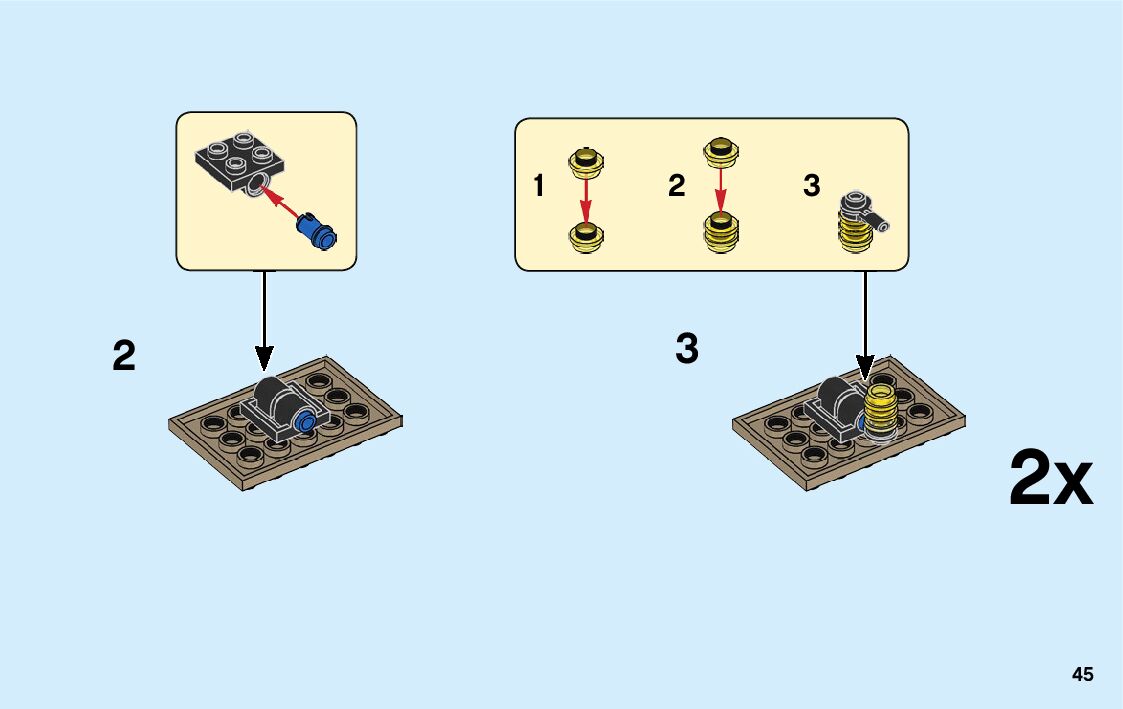 1

2

3

2

3

2x

45