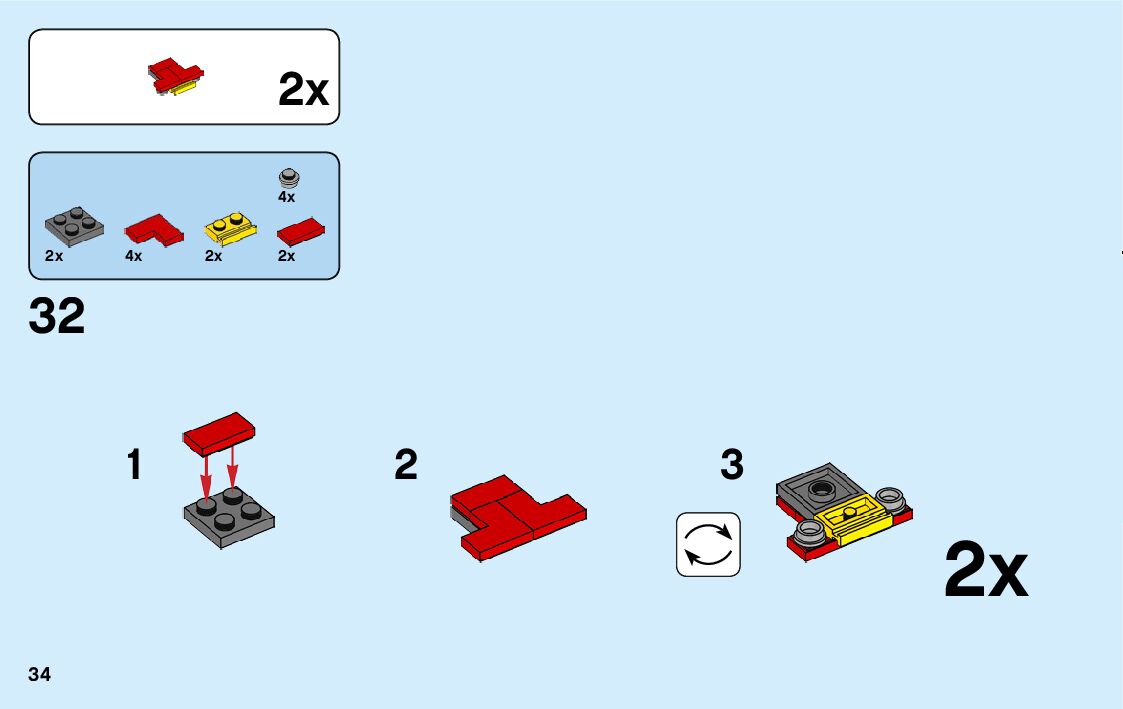 2x

4x

2x

4x

2x

2x

32

1

2

3

2x

34