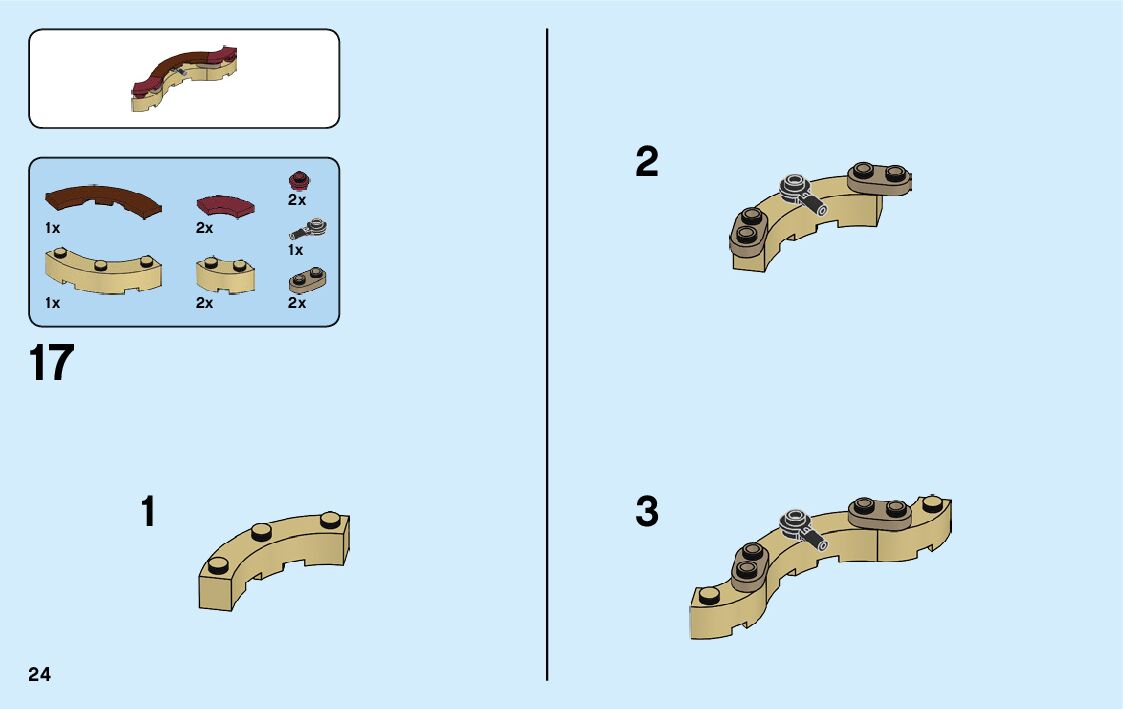 1x
2x
2x
1x
1x
2x
2x

17

1

2

3

24