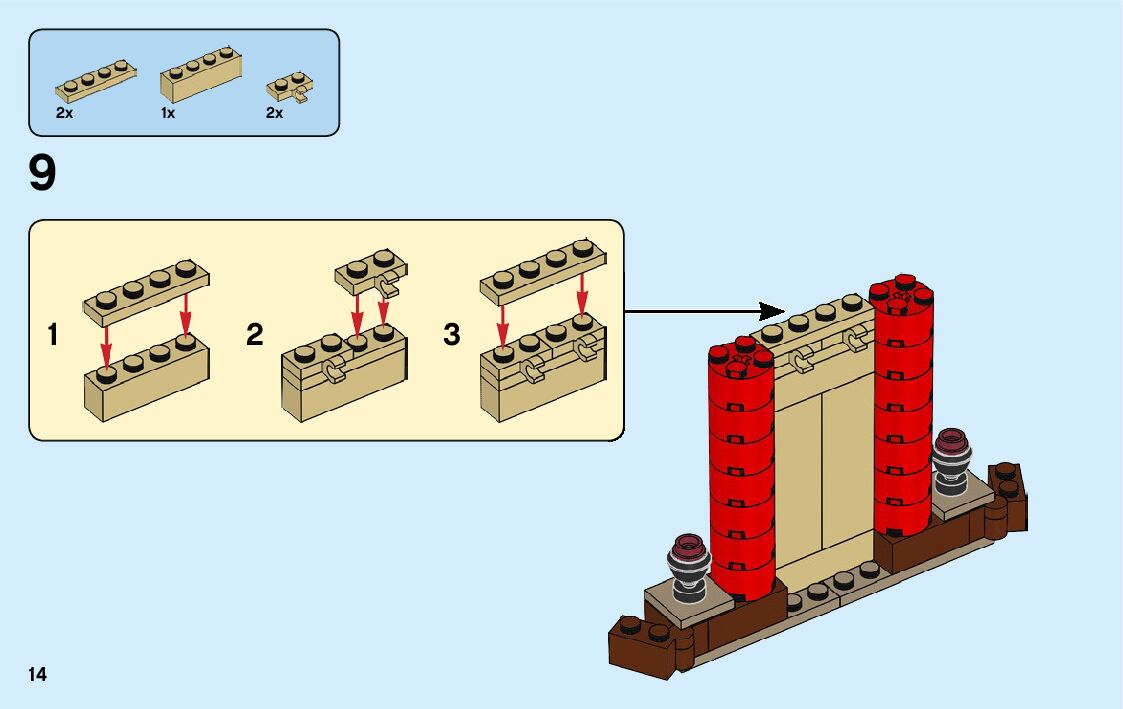 2x
1x
2x

9

1
2
3

14