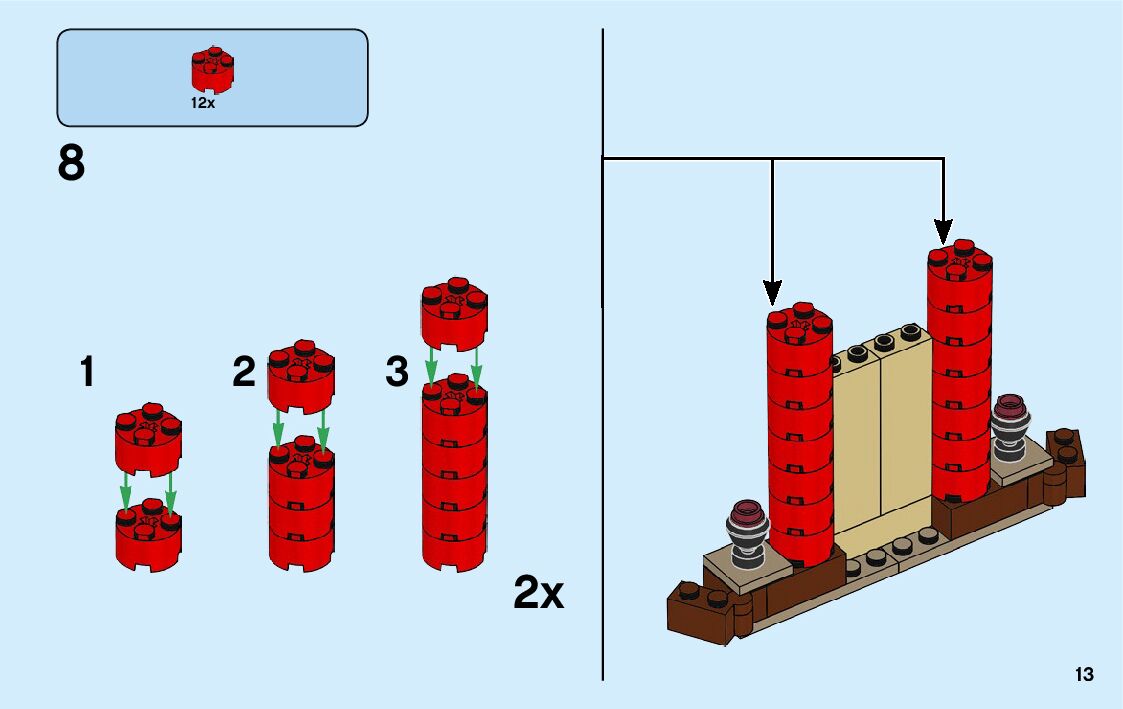 12x

8

1

2

3

2x

13