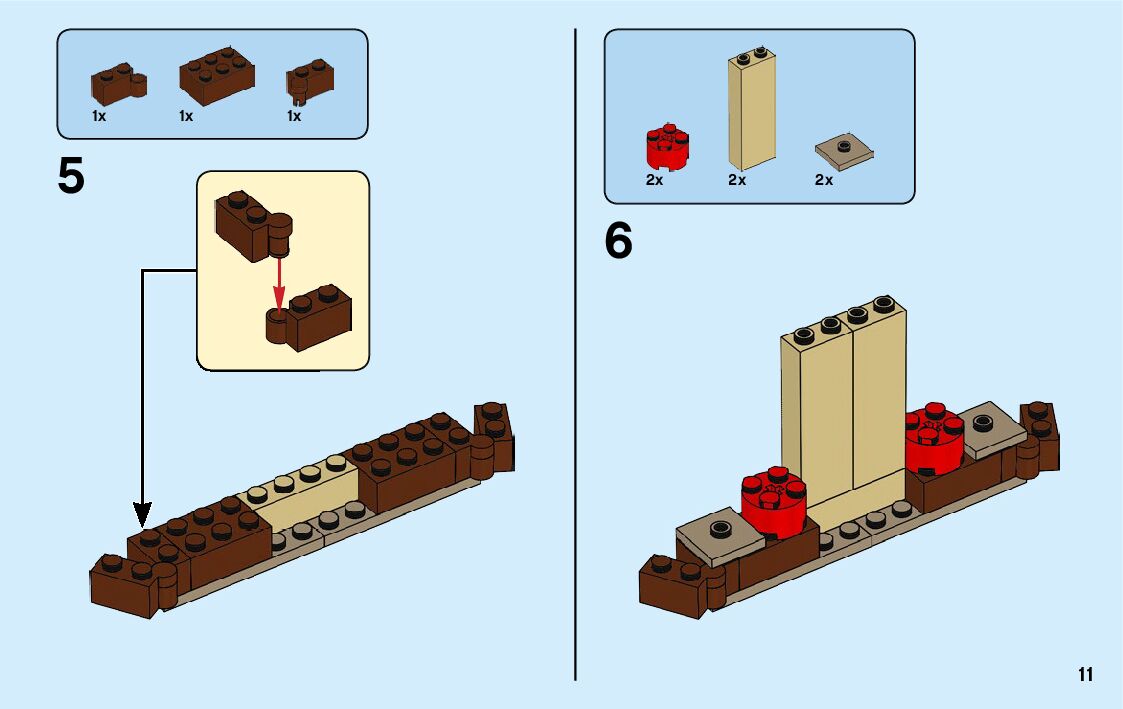 1x 1x 1x

5

2x 2x 2x

6

11