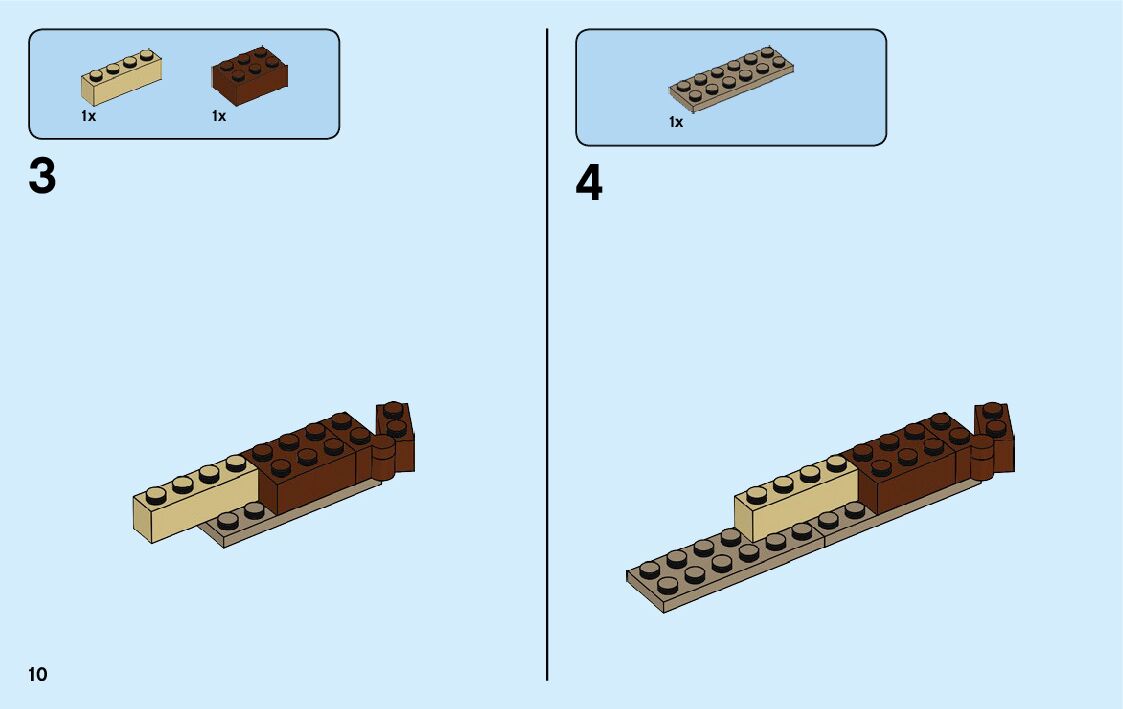 1x 1x

3

1x

4

10