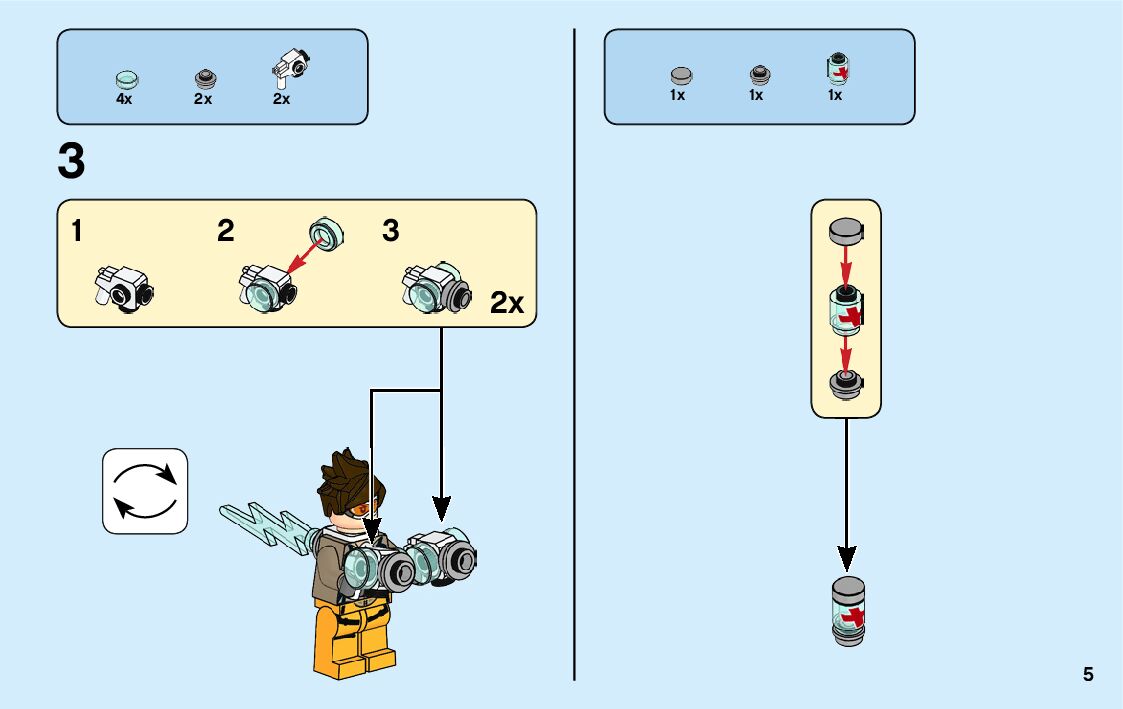 4x 2x 2x

3

1 2 3

2x

1x 1x 1x

5