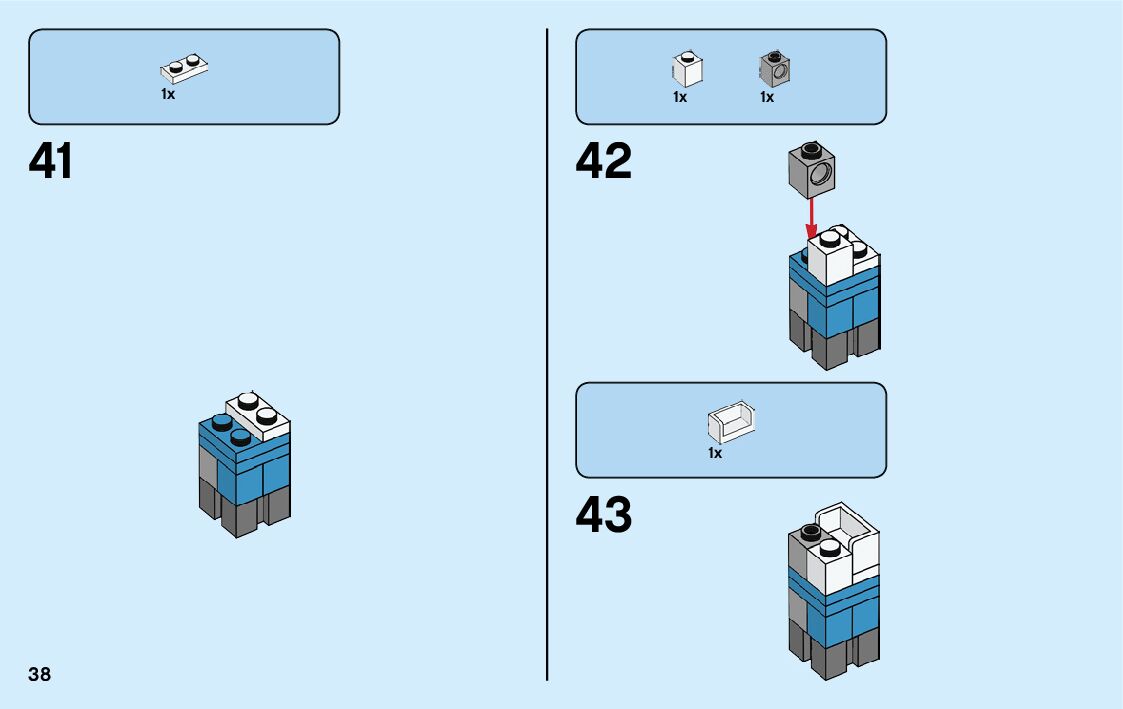 1x

41

1x 1x

42

1x

43

38