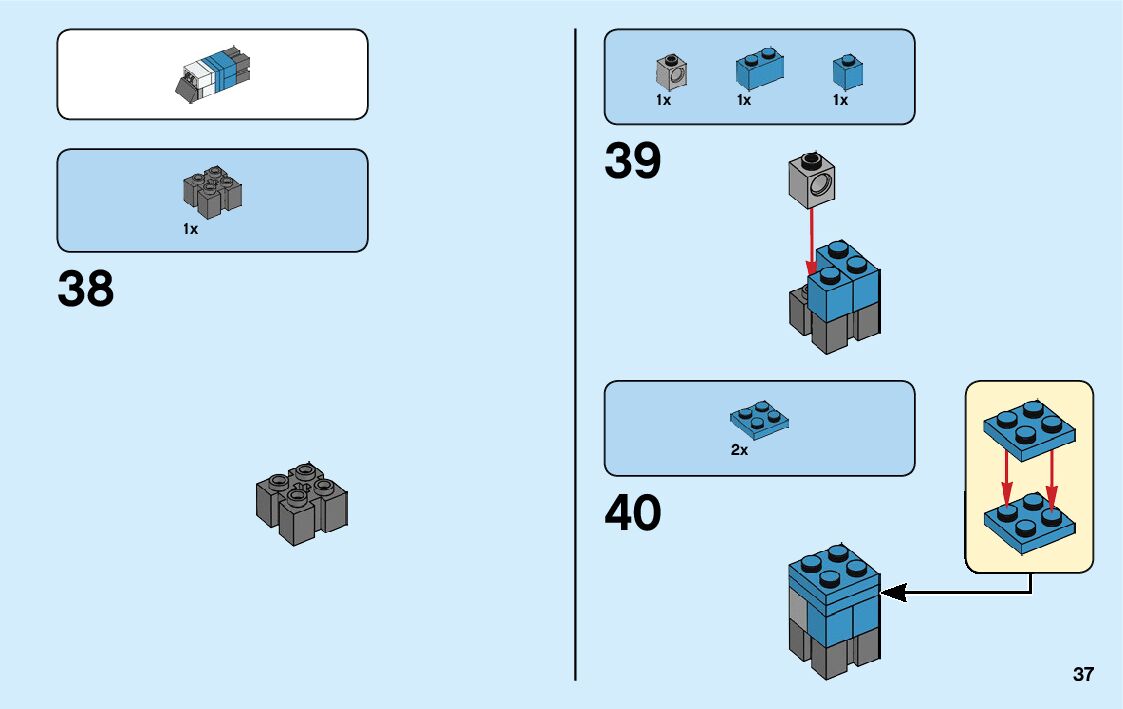 1x

38

1x 1x 1x

39

2x

40

37