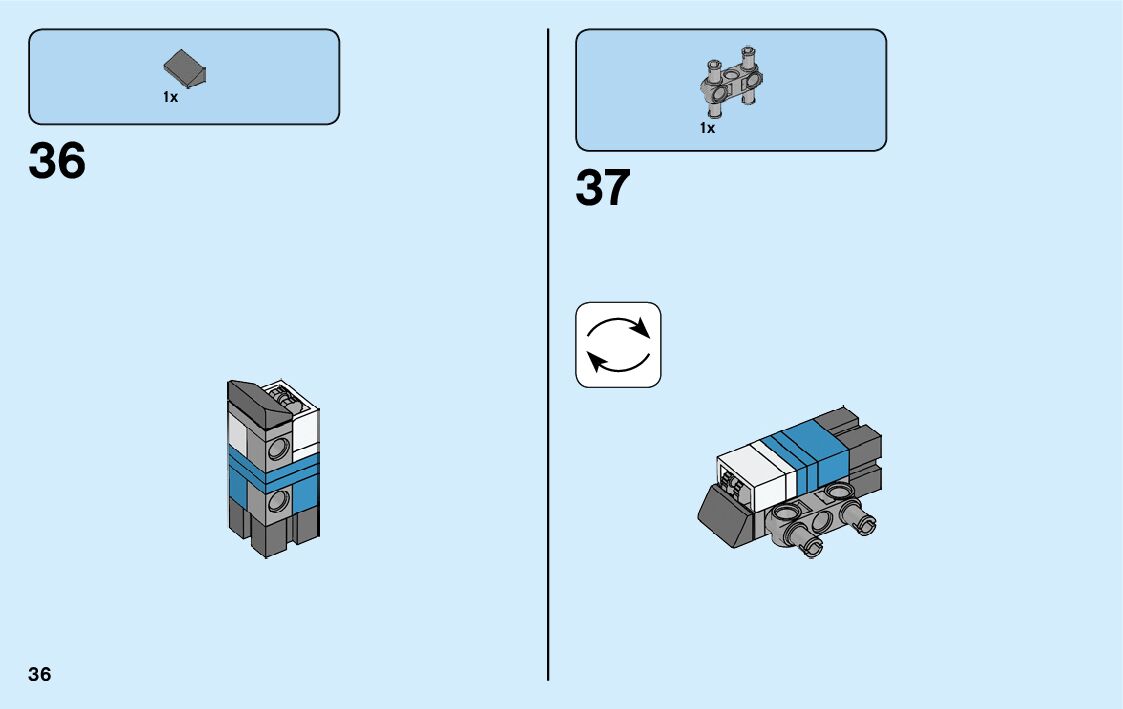 1x

36

1x

37

36