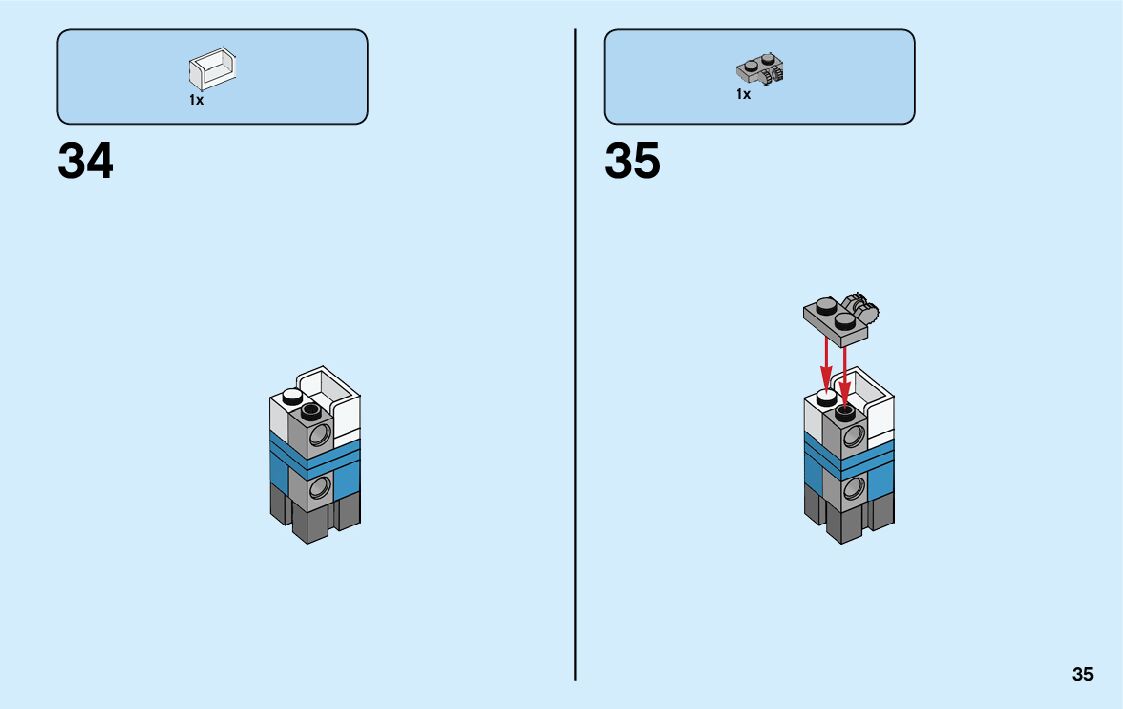 1x

34

1x

35

35