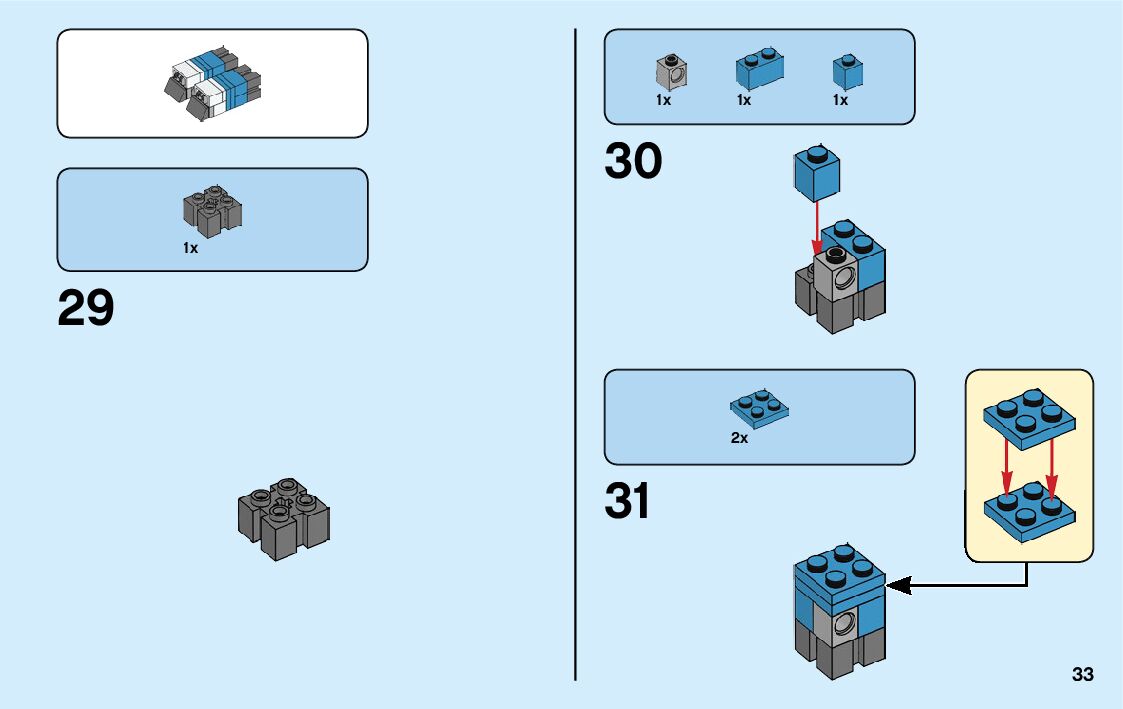 1x

29

1x 1x 1x

30

2x

31

33