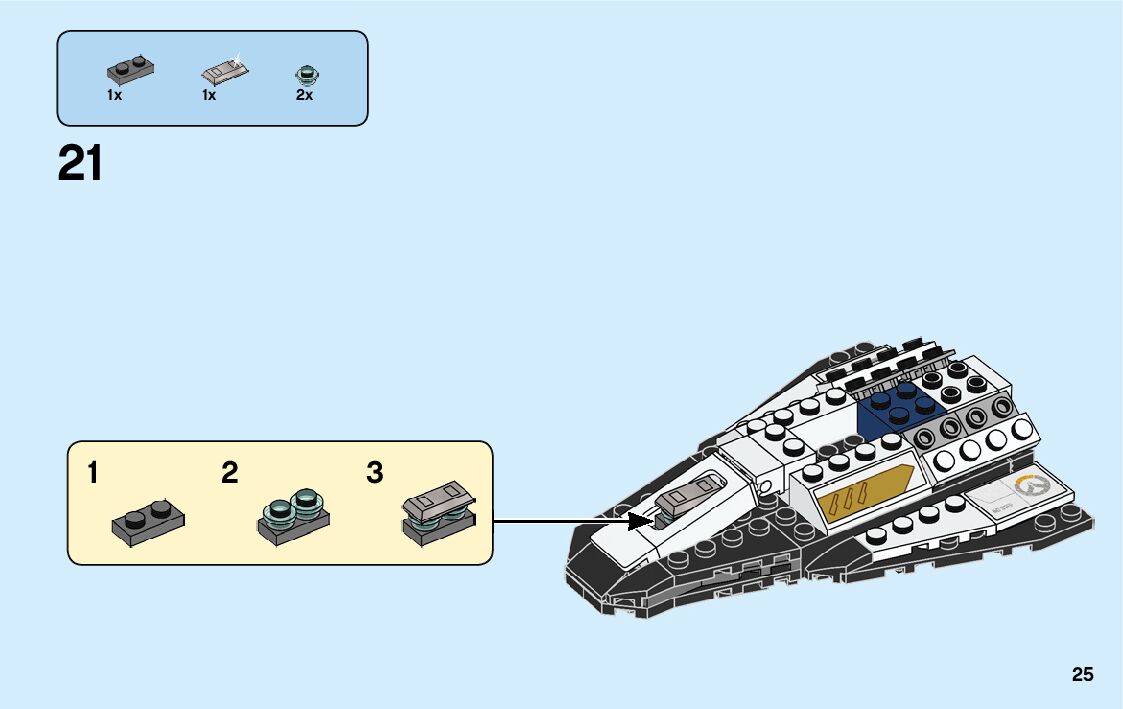 1x 1x 2x

21

1 2 3

25