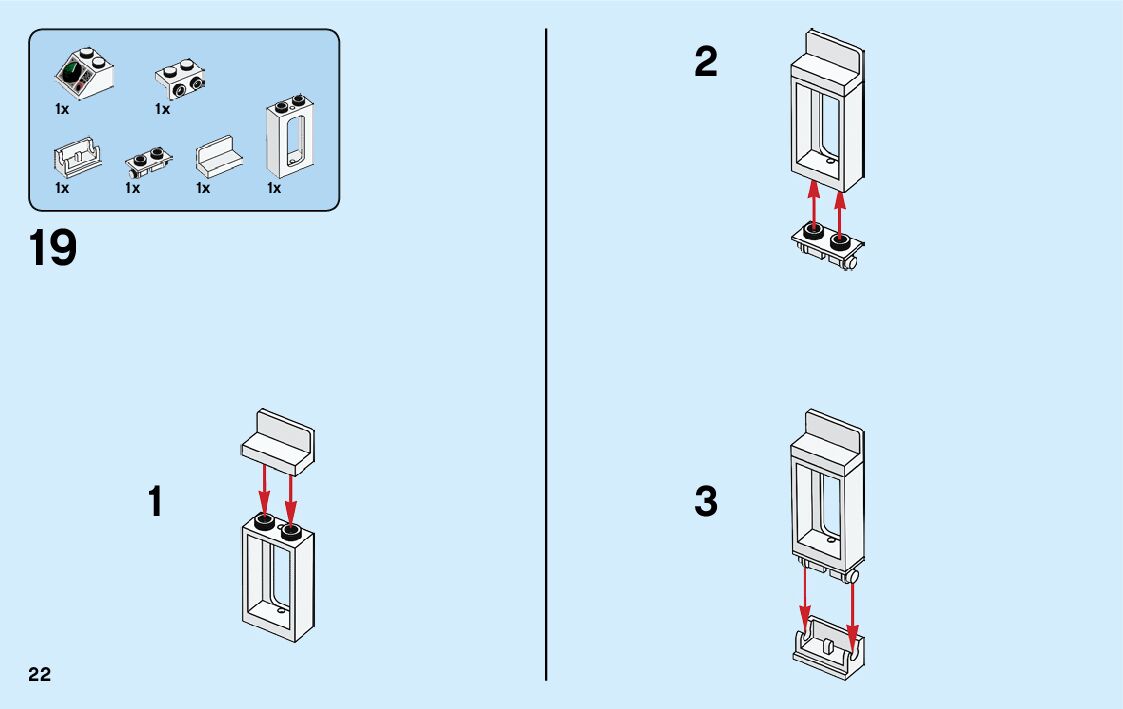 1x 1x

1x 1x 1x 1x

19

1

22

2

3