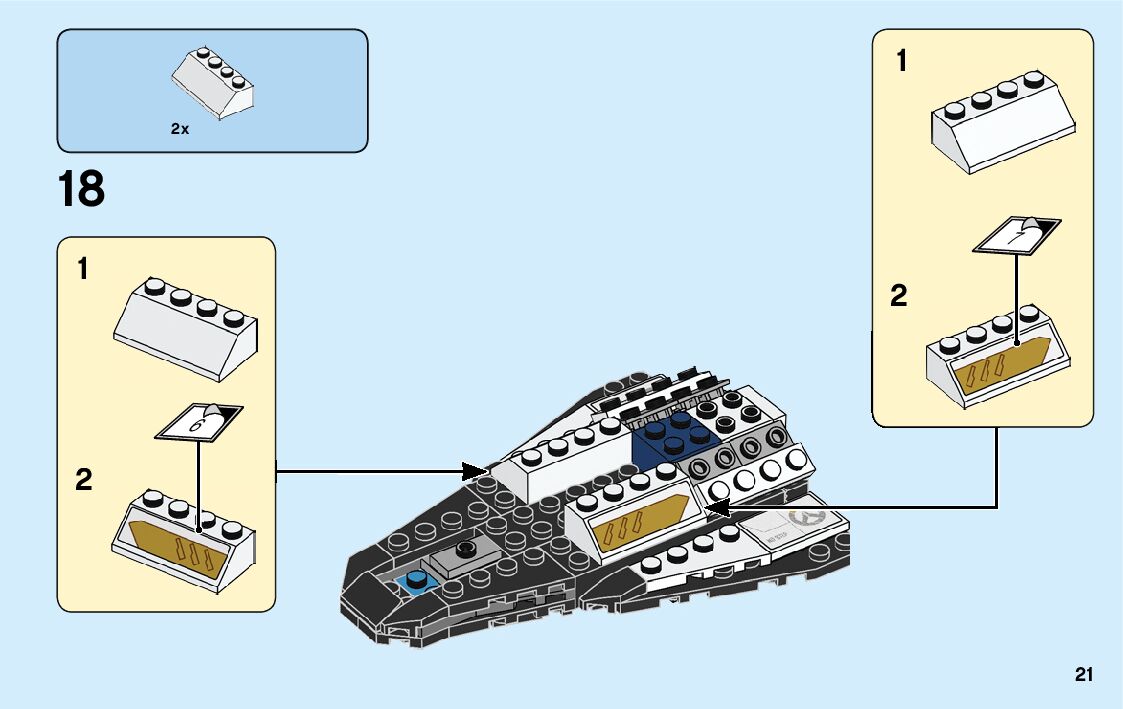 2x

18

1

6

2

1

7

2

21