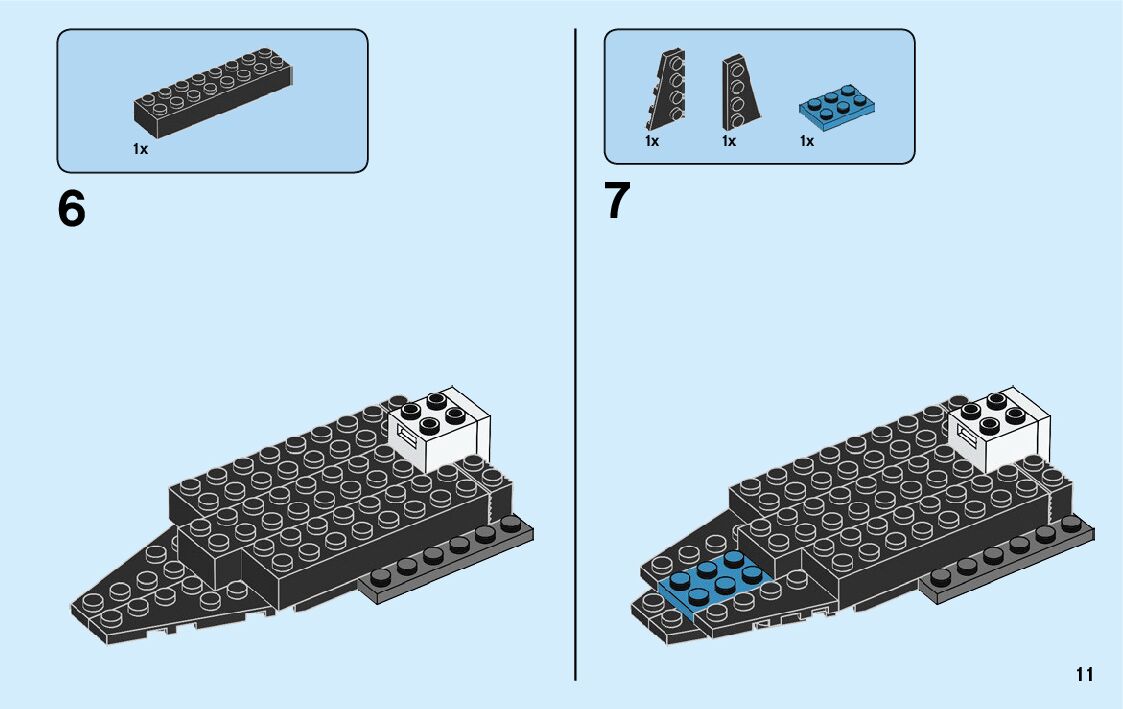 1x

6

1x 1x 1x

7

11