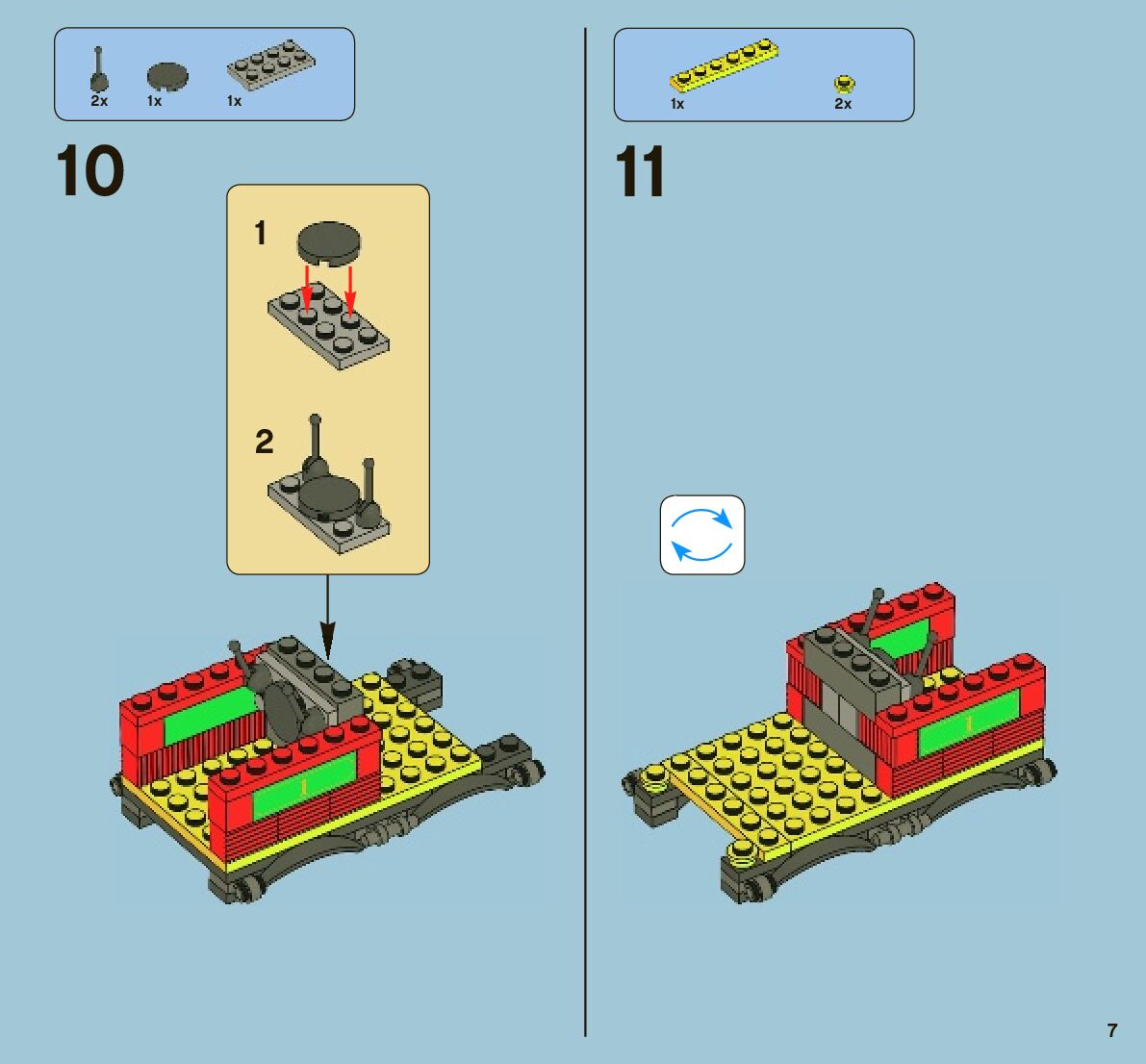 2x 1x 1x

10

1

2

1

1x 2x

11

1

7