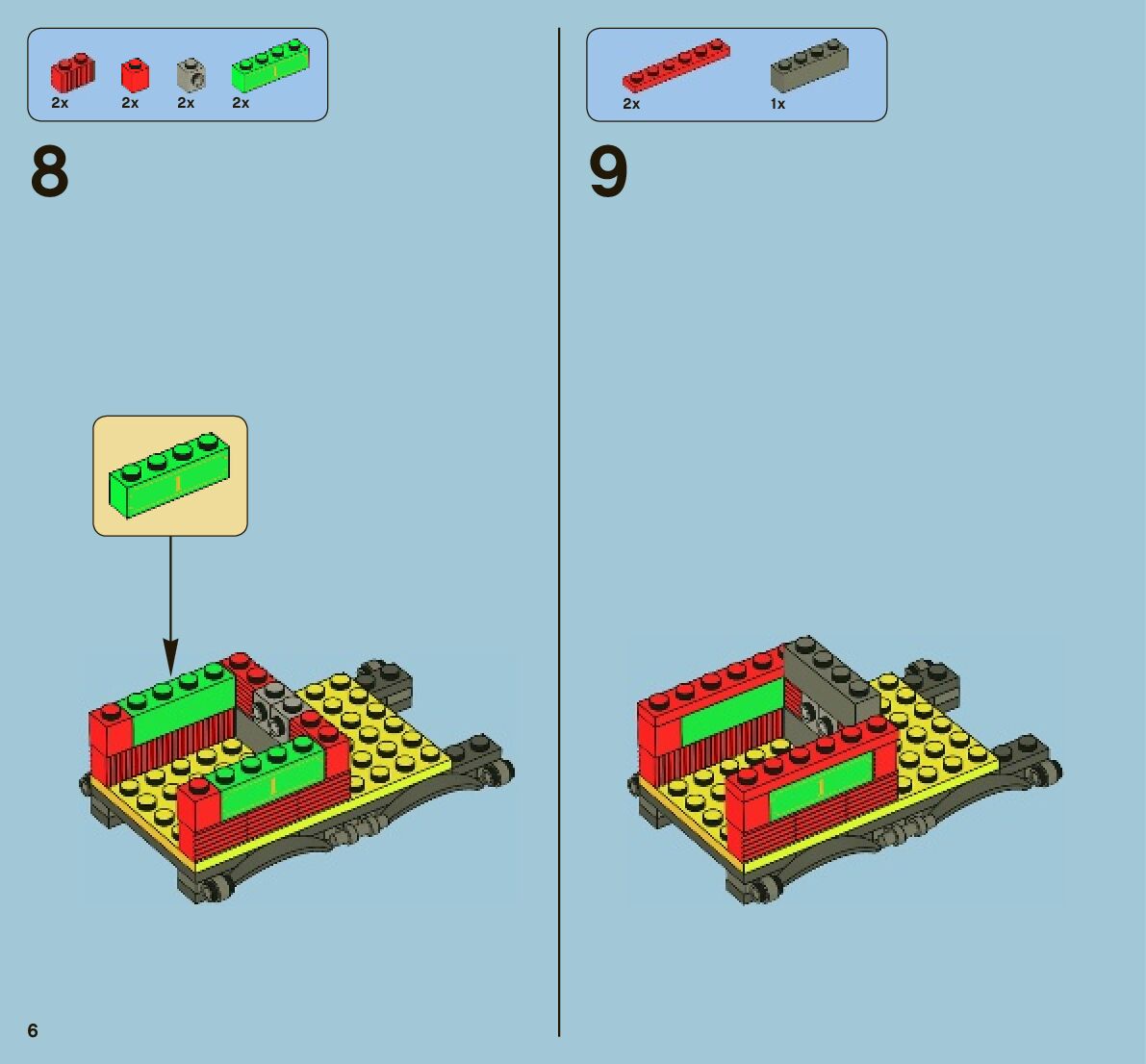 2x 2x 2x 2x

8

2x 1x

9

6