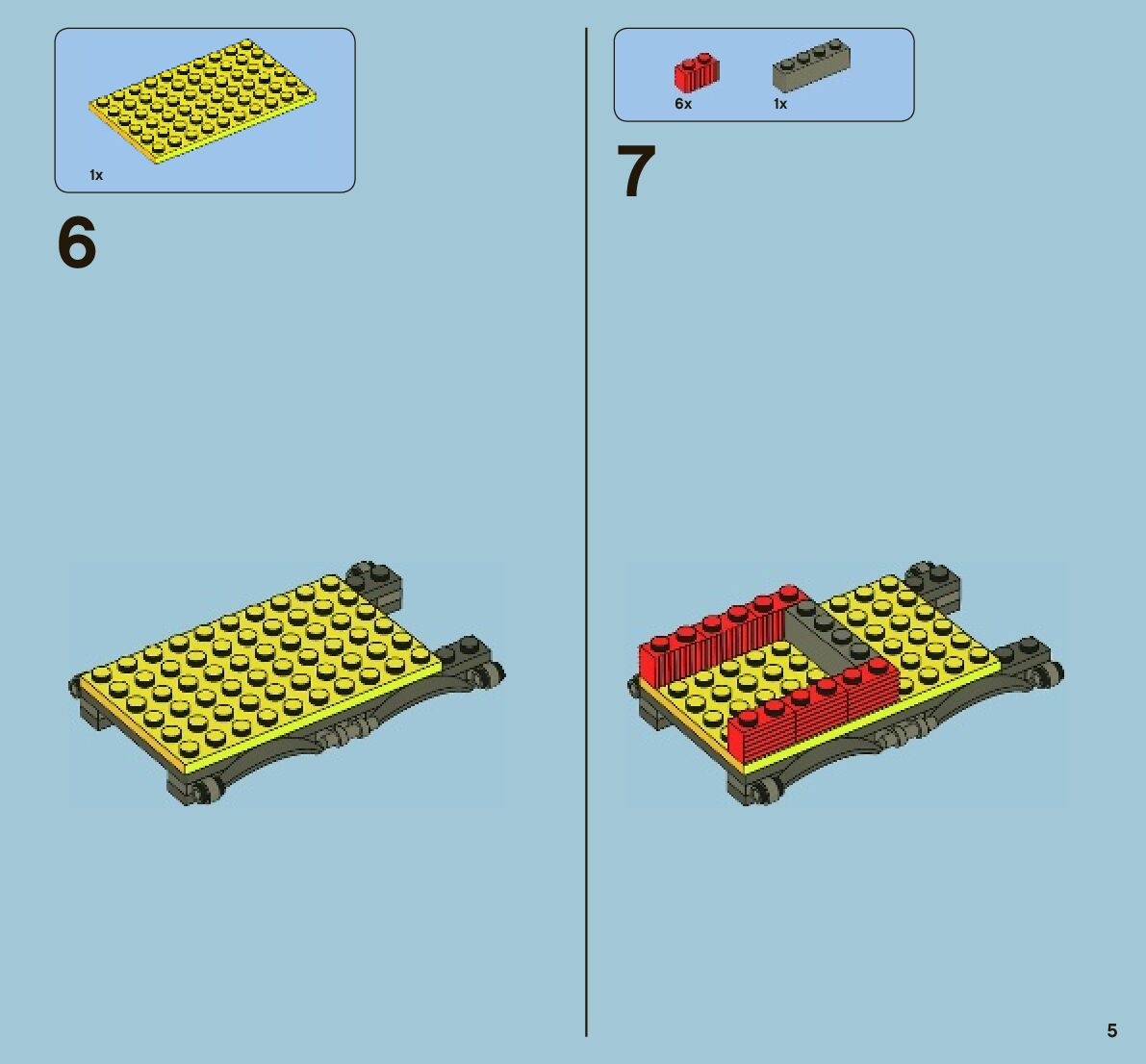 1x

6

6x 1x

7

5