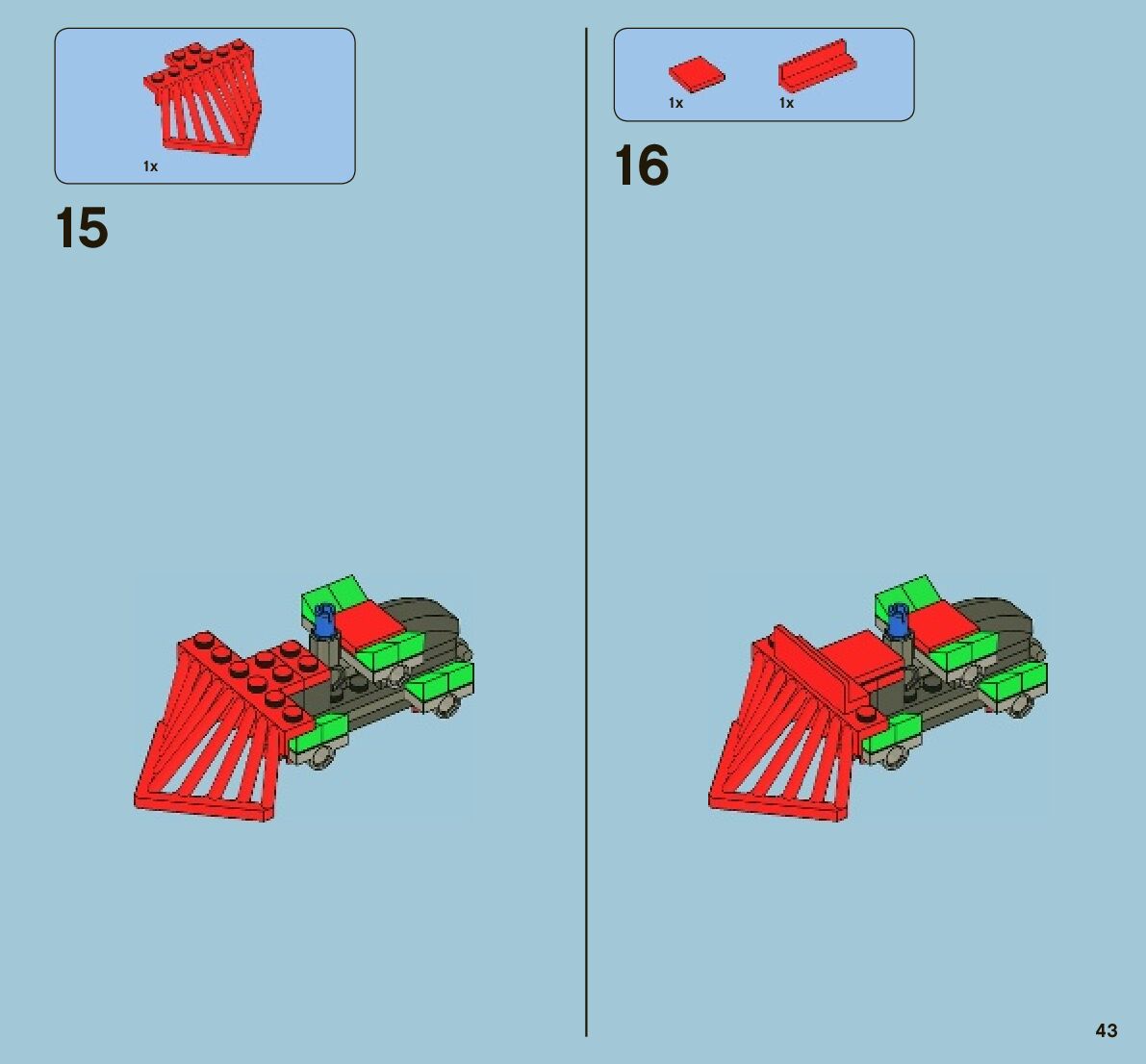 1x

15

1x 1x

16

43