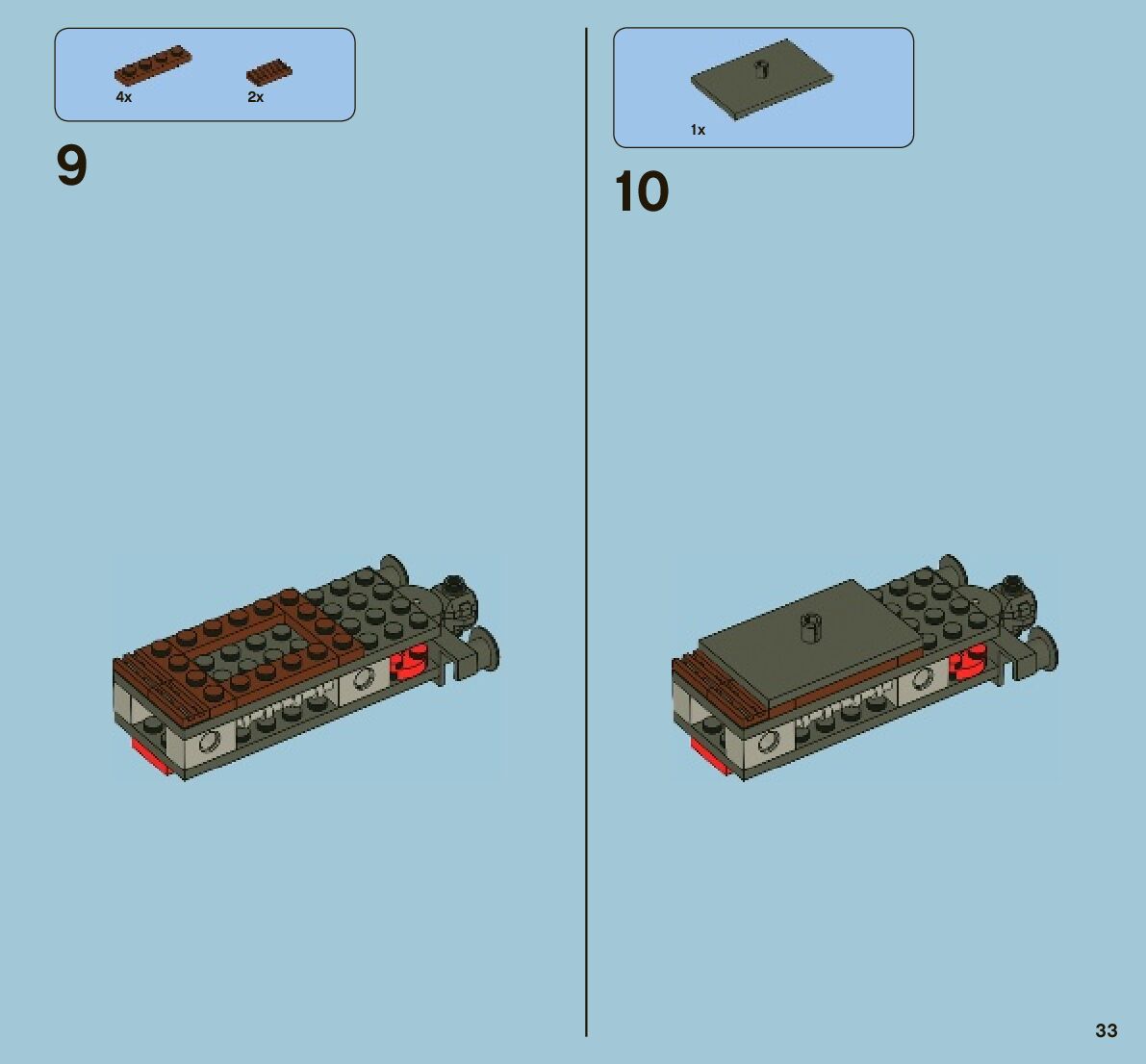 4x
2x

9

1x

10

33