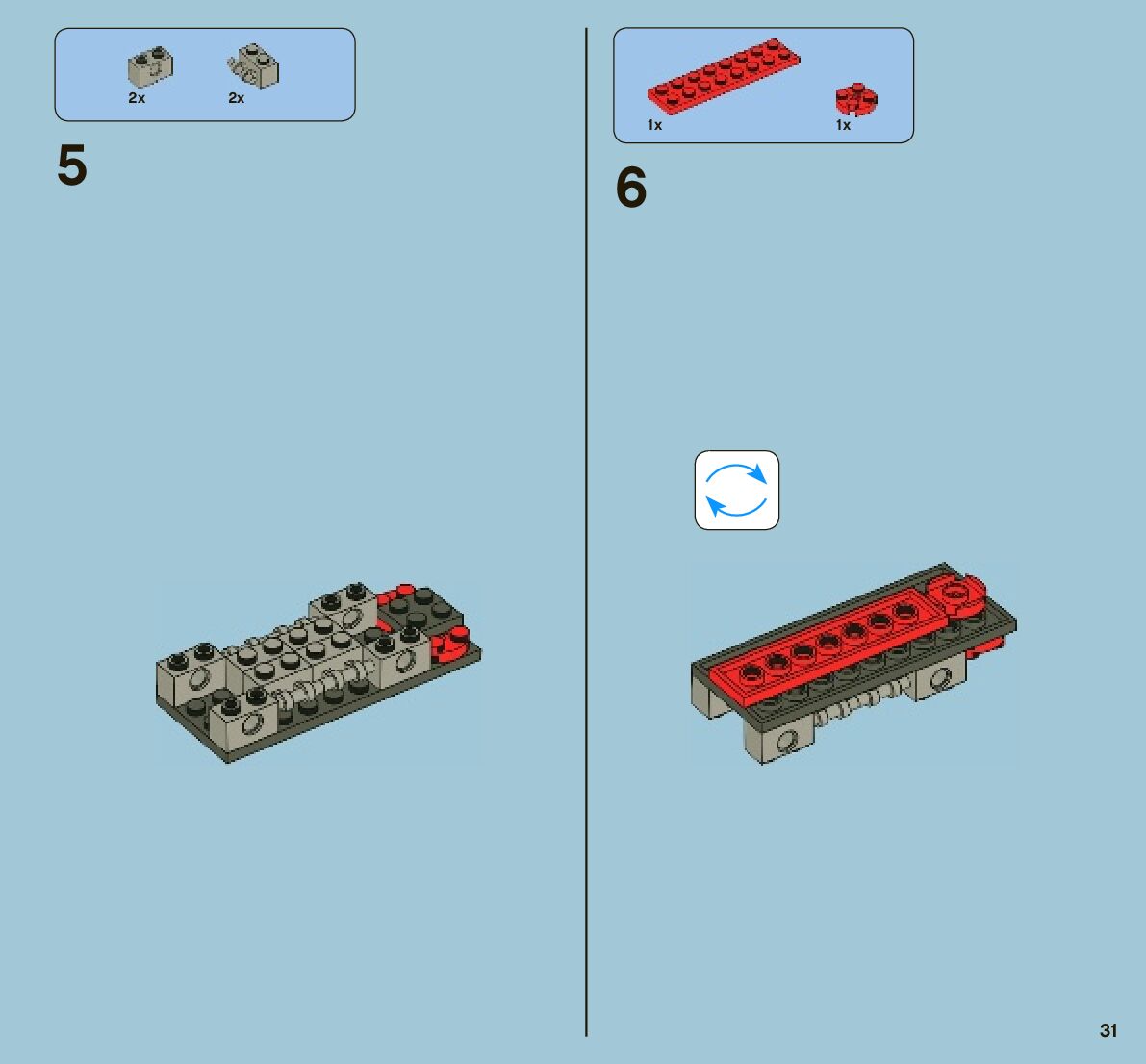 2x 2x

5

1x 1x

6

31