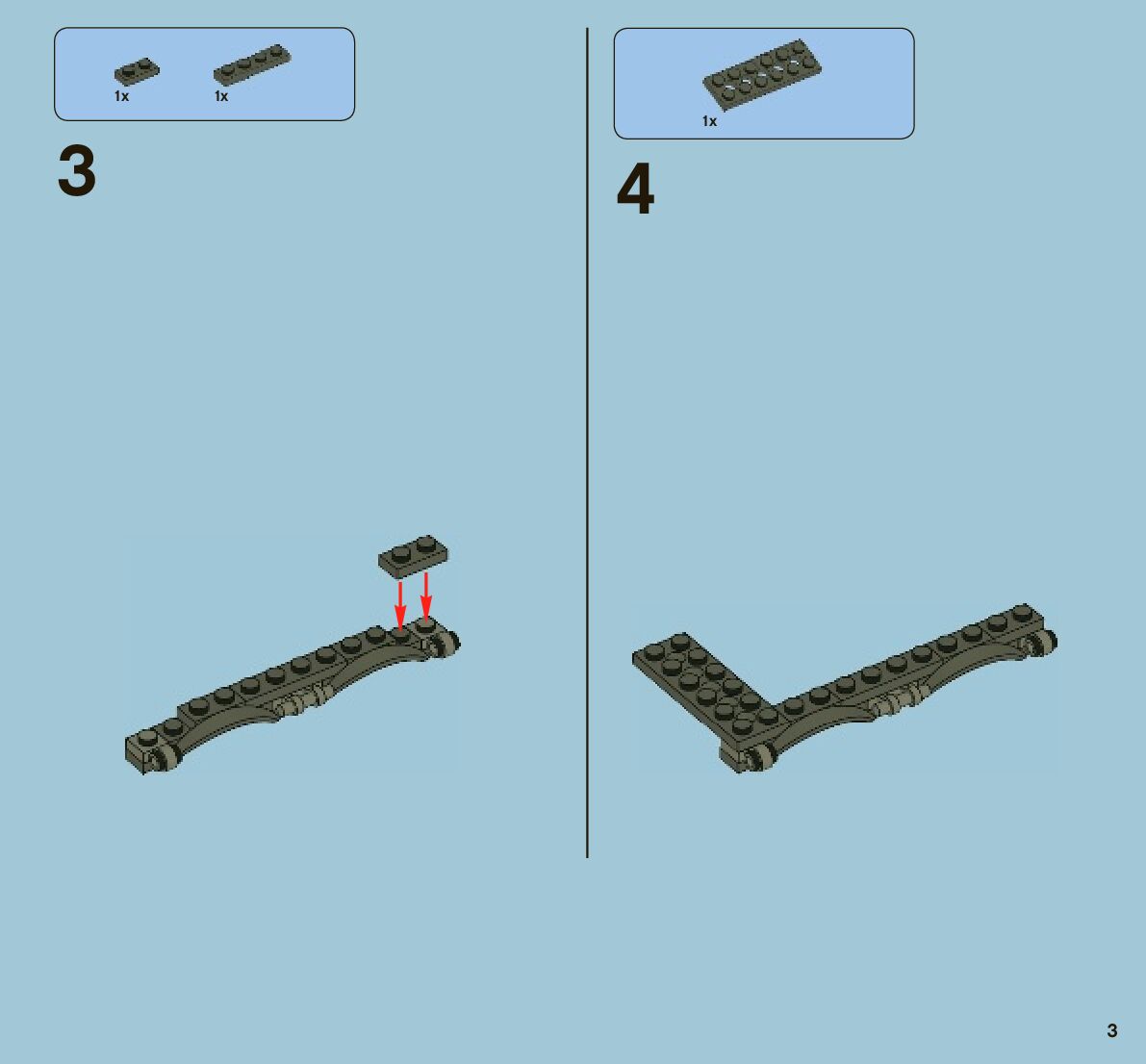 1x 1x

3

1x

4

3