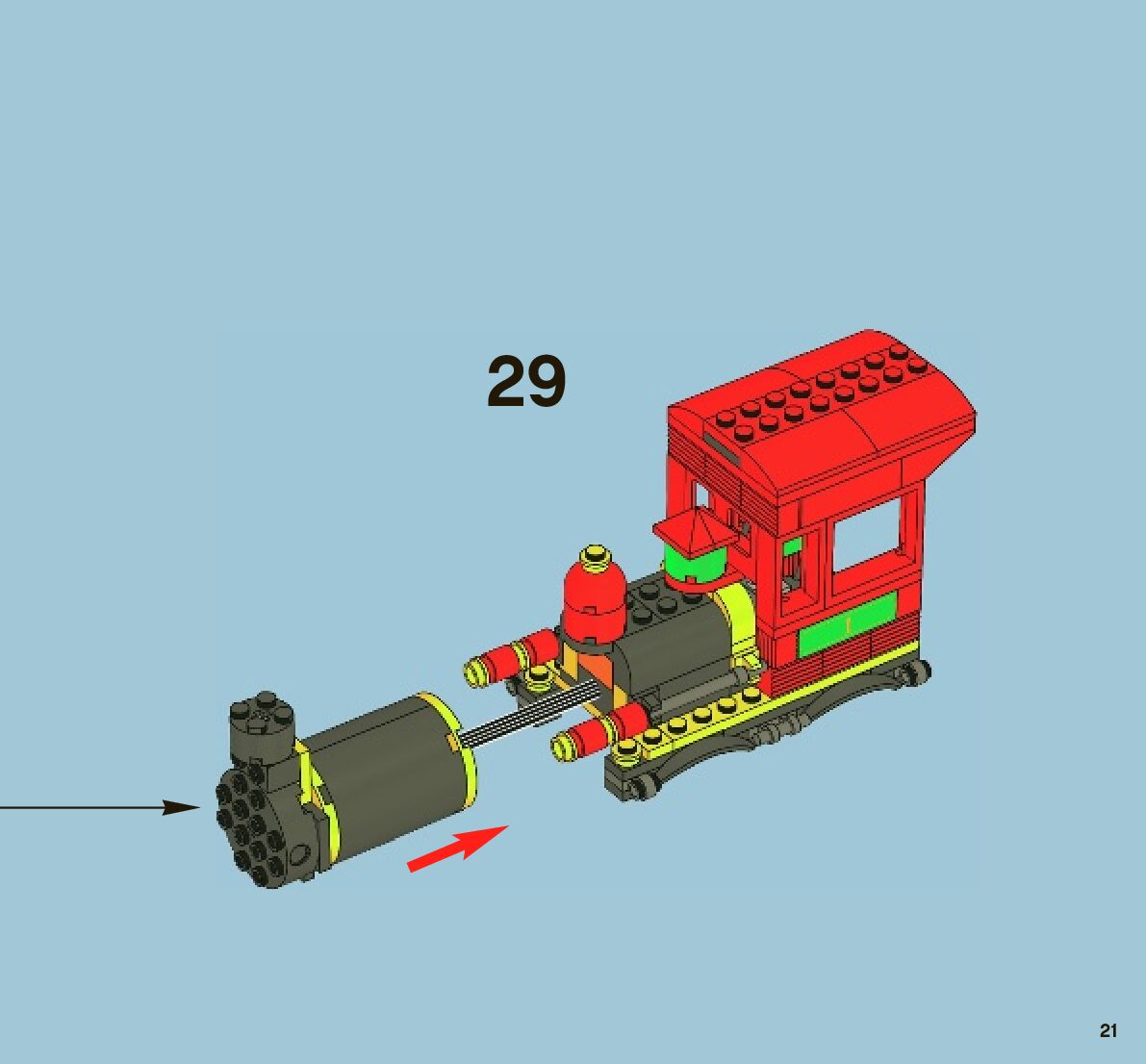 29

21