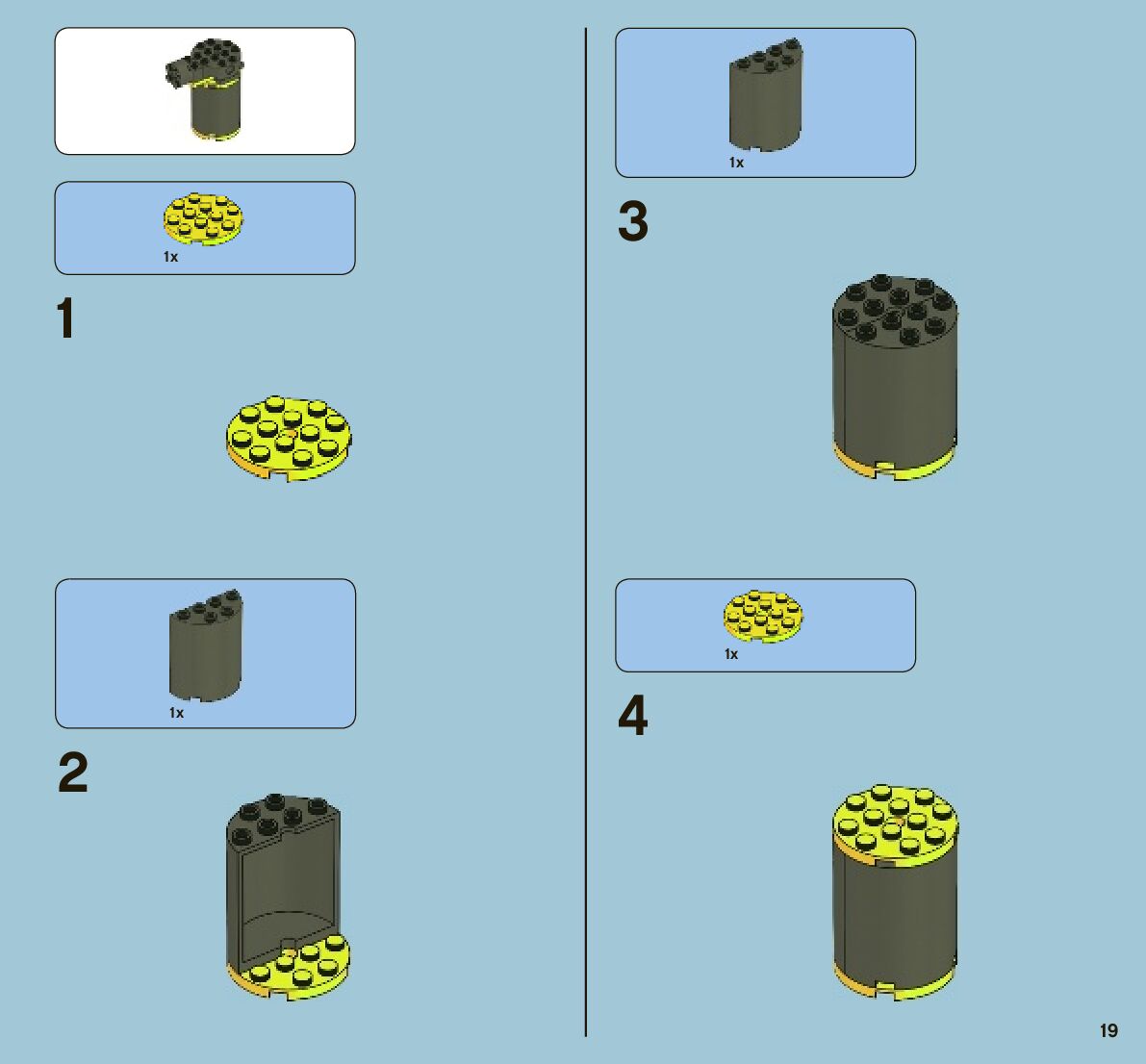 1x

1

1x

2

1x

3

1x

4

19