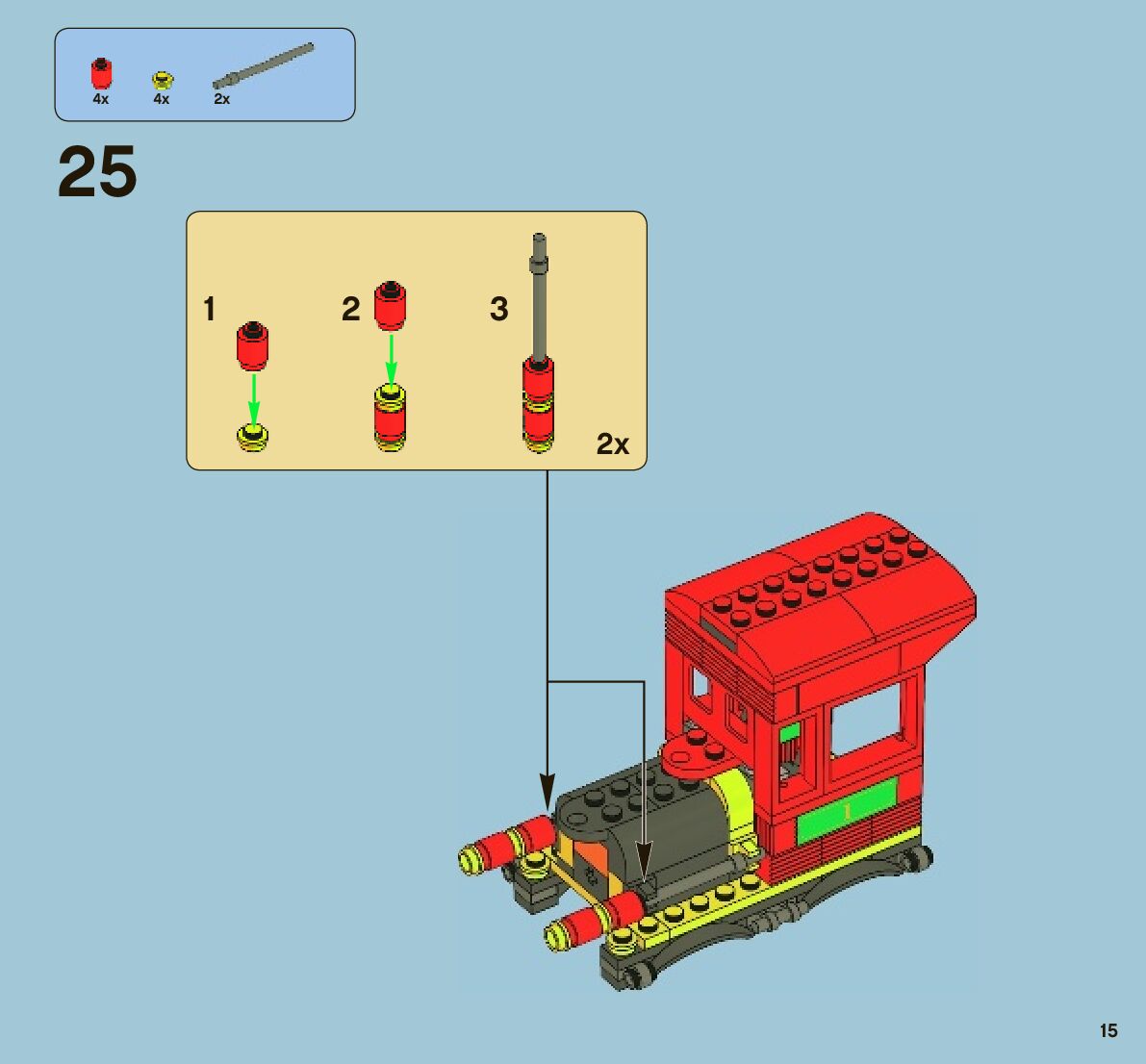 4x 4x 2x

25

1

2

3

2x

1

15