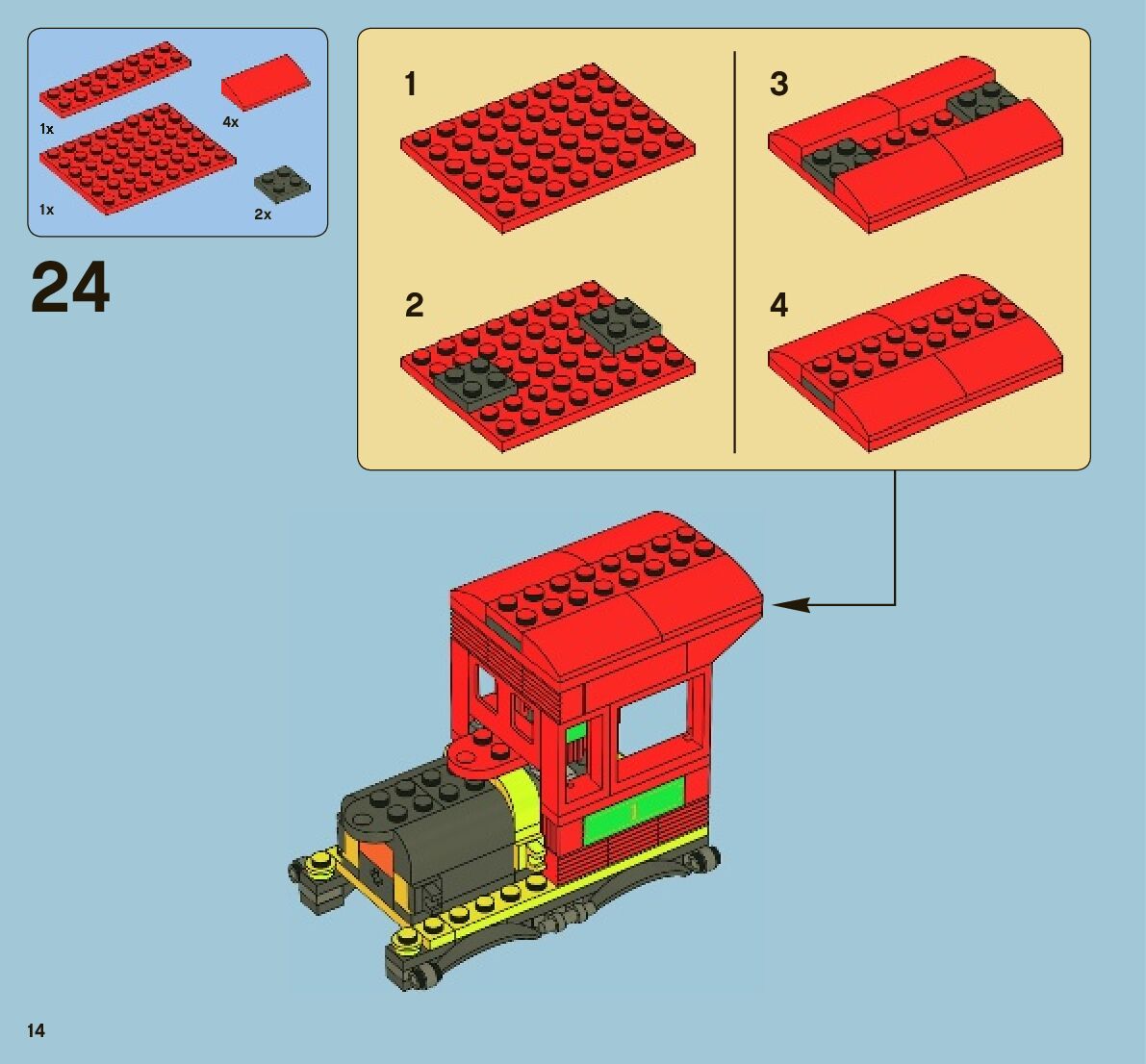 1x
4x
1x
2x

24

1
2
3
4

1

14