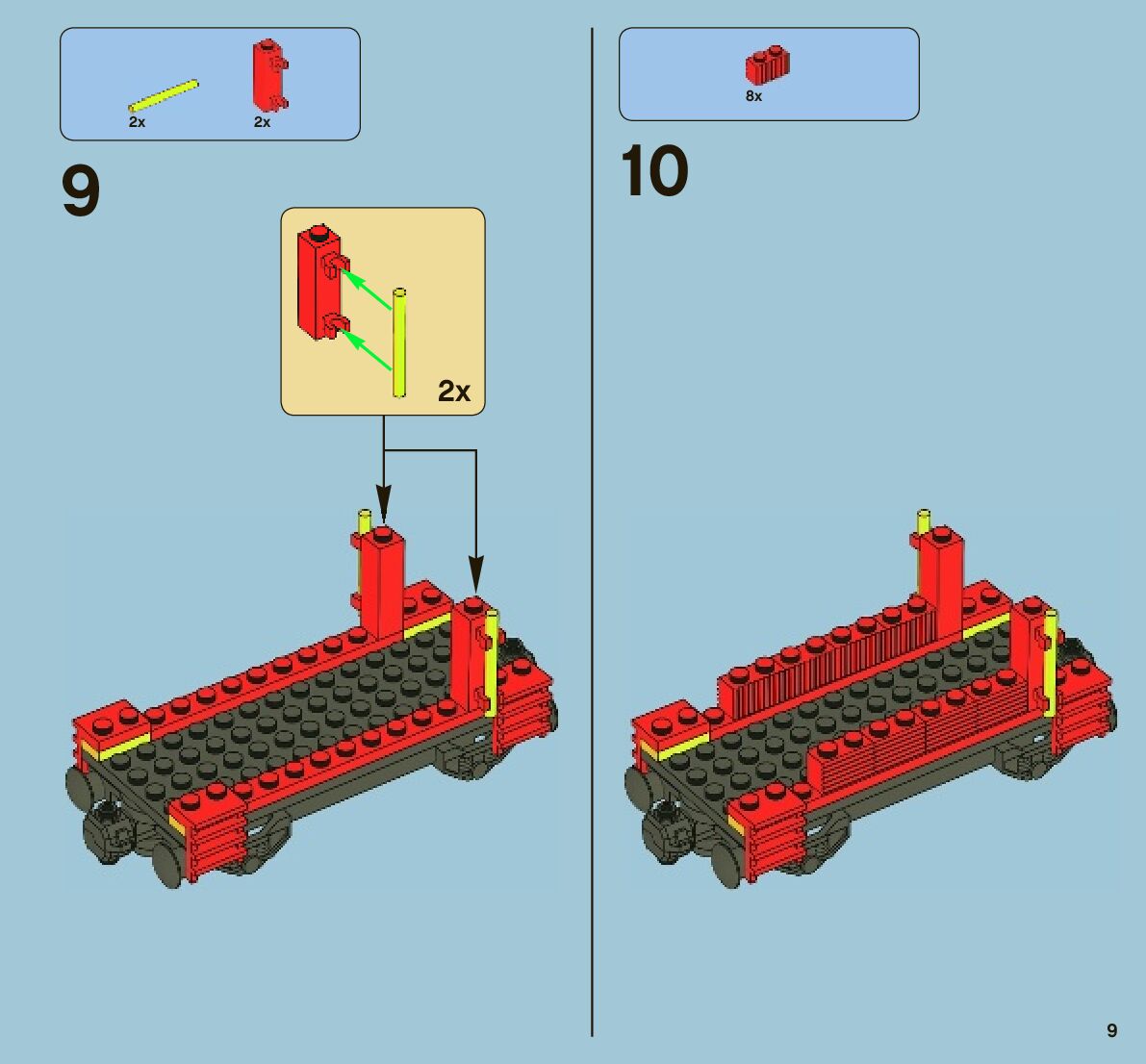 2x 2x

9

2x

8x

10

9