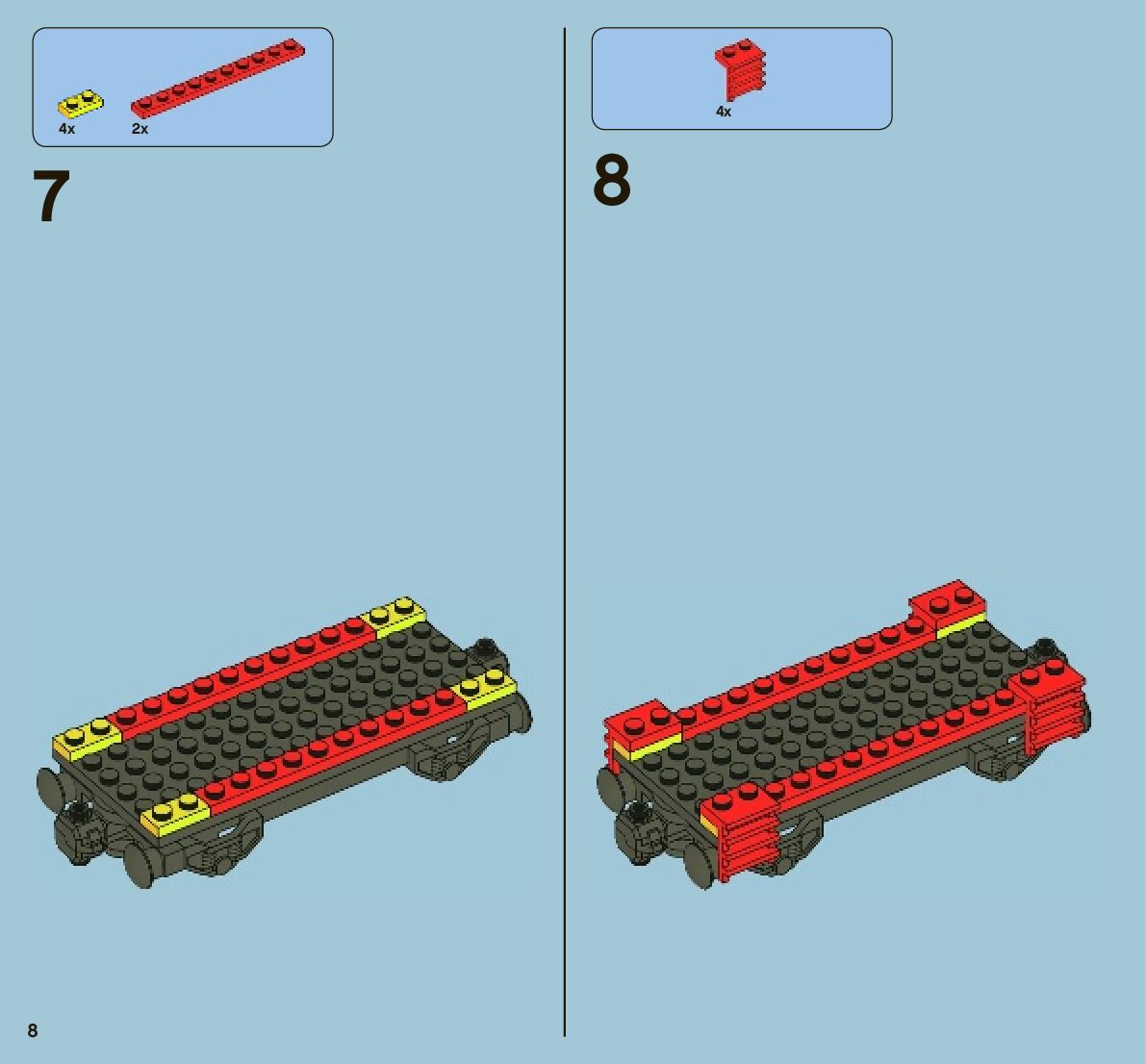 4x
2x
7

4x
8

8