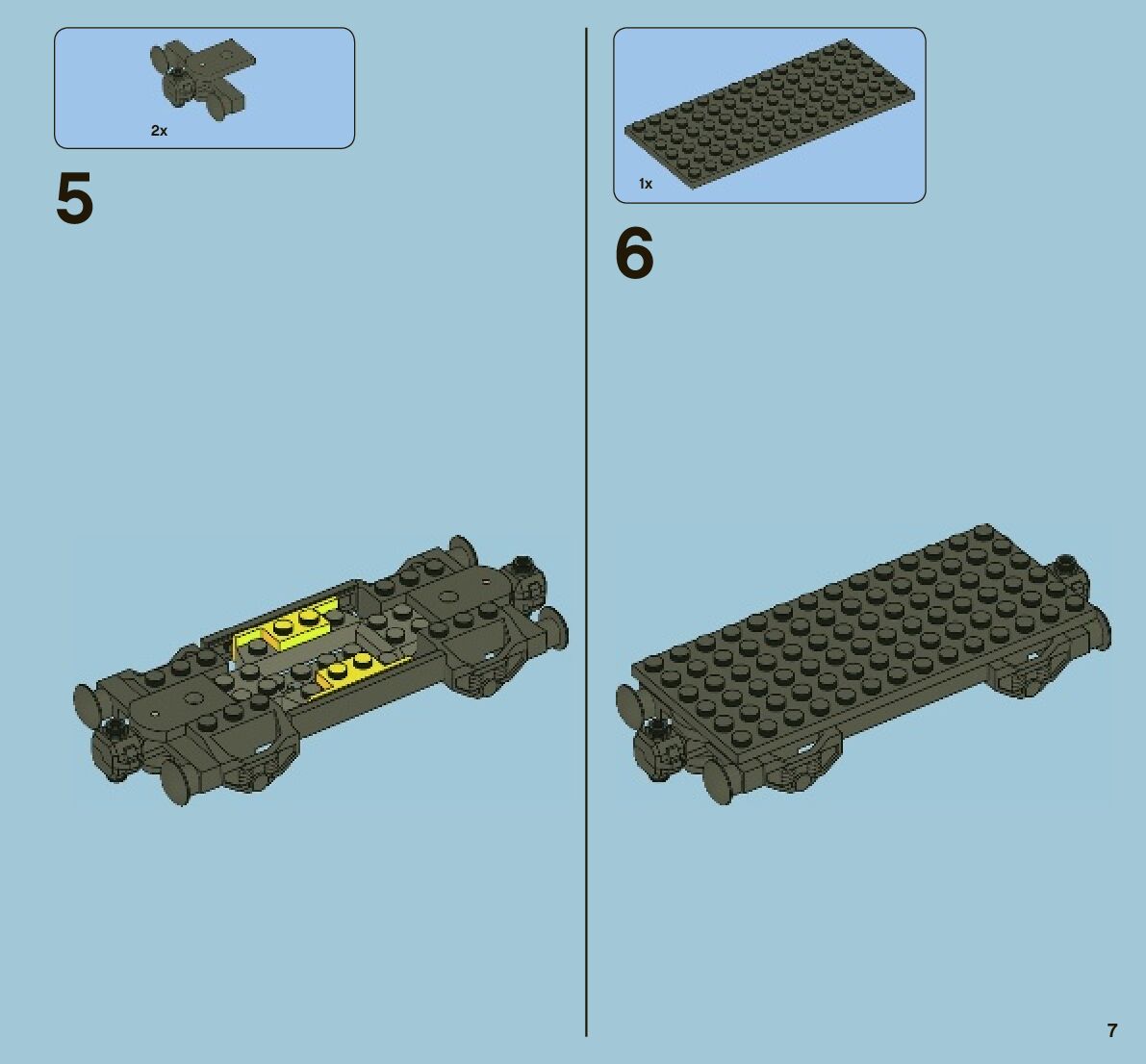 2x

5

1x

6

7