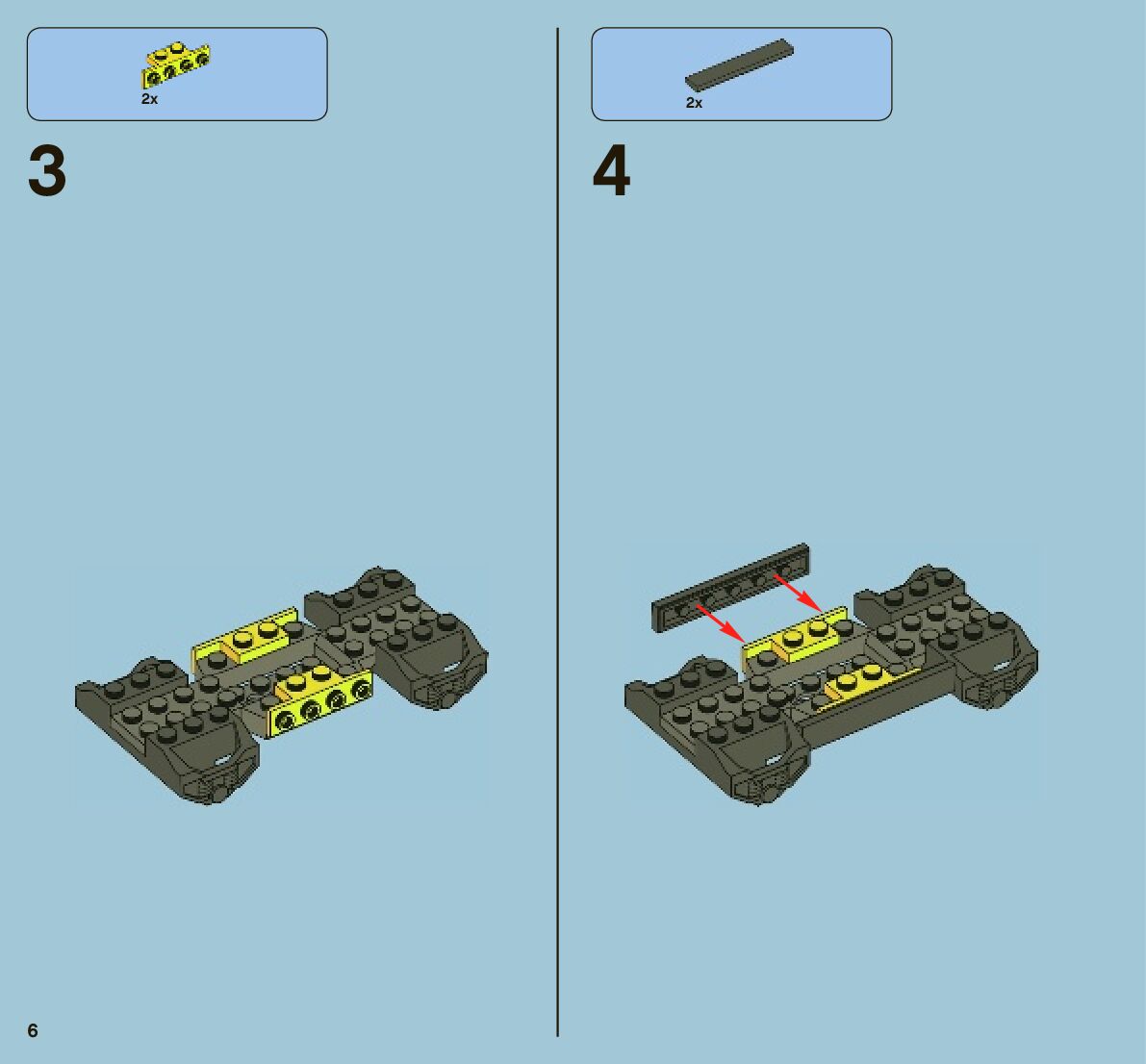 2x

3

2x

4

6