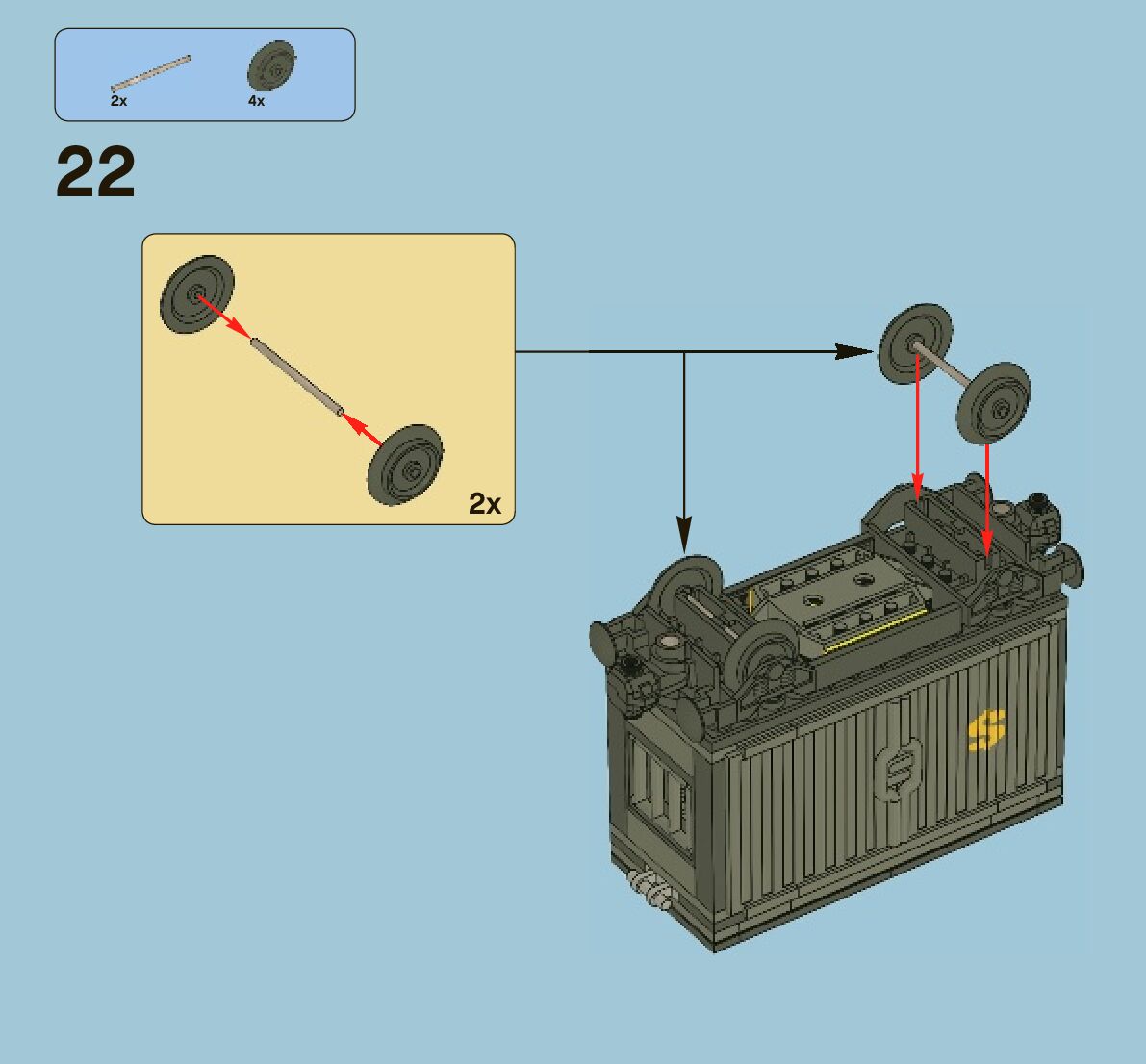 2x 4x

22

2x

$